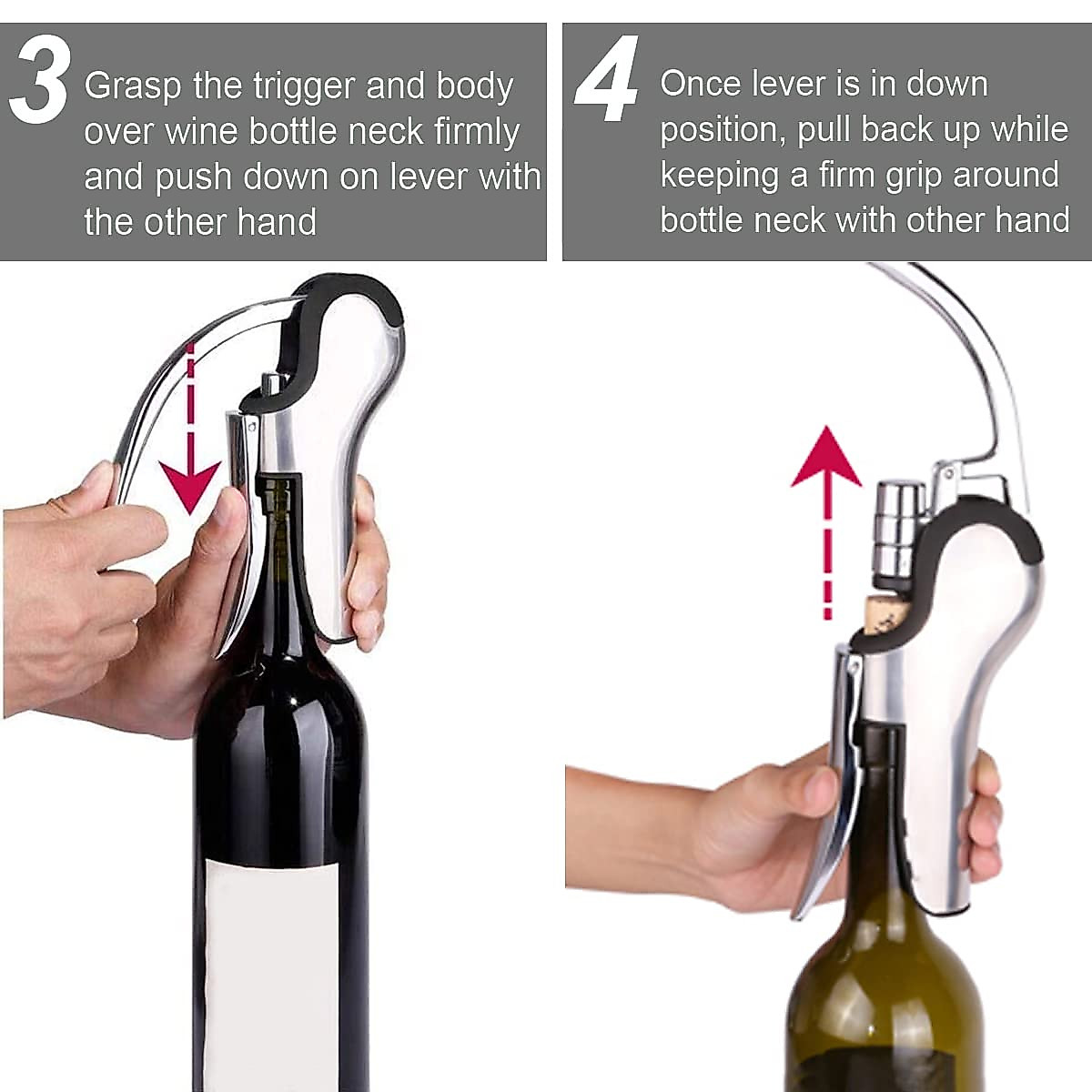 3 Grasp the trigger and body over wine bottle neck firmly and push down on lever with the other hand

4 Once lever is in down position, pull back up while keeping a firm grip around bottle neck with other hand