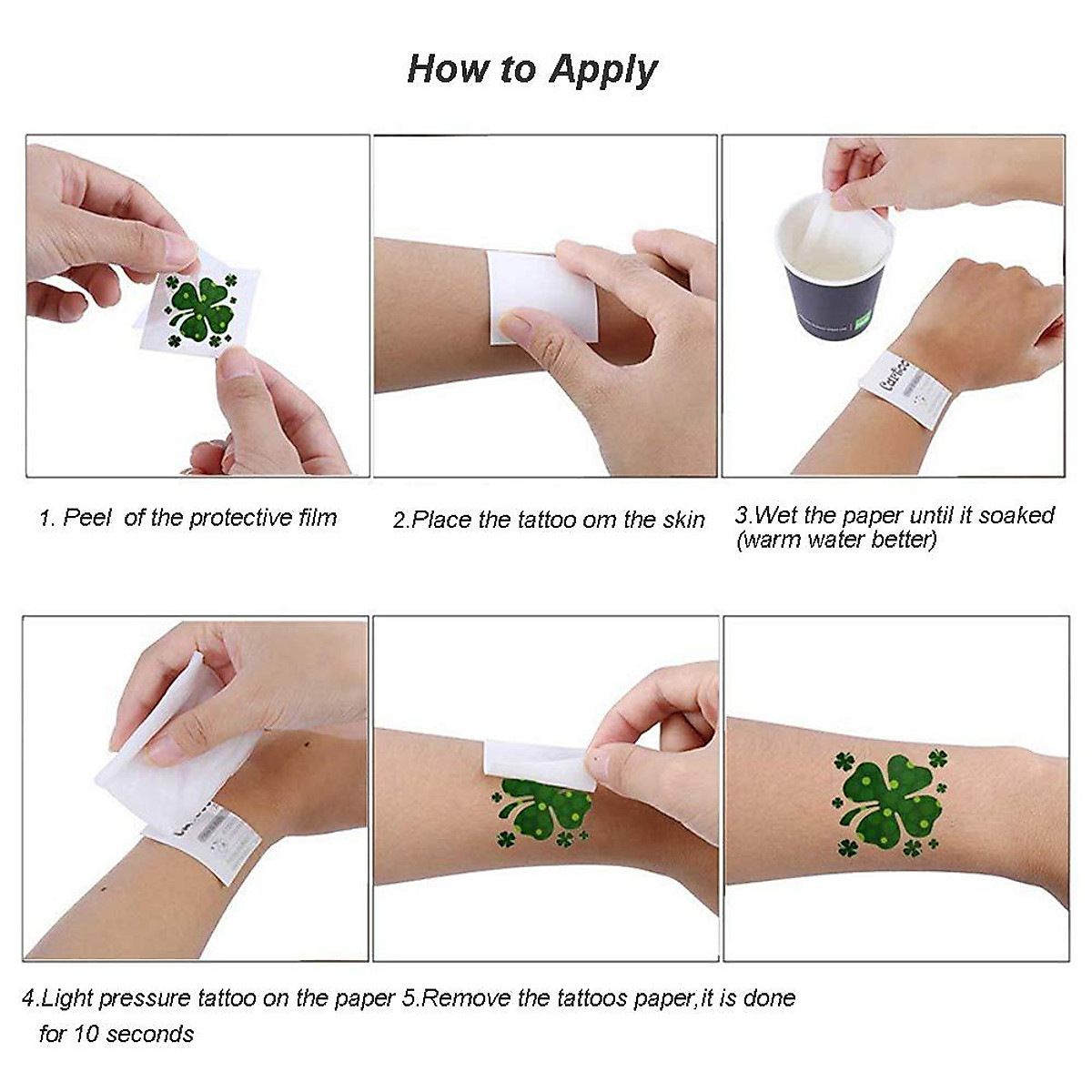 How to Apply

1. Peel of the protective film

2.Place the tattoo om the skin

3.Wet the paper until it soaked (warm water better)

4.Light pressure tattoo on the paper for 10 seconds

5.Remove the tattoos paper,it is done