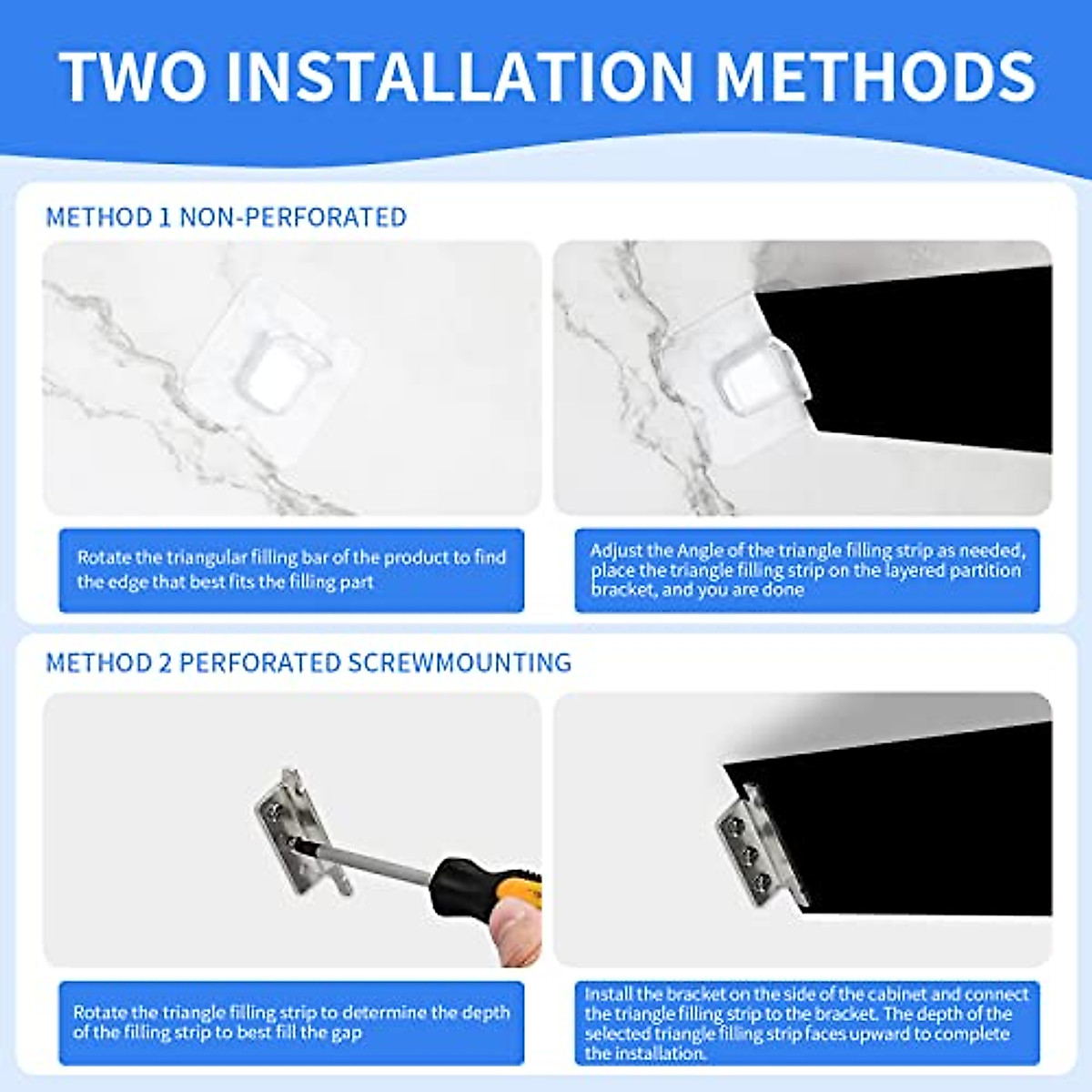 TWO INSTALLATION METHODS

METHOD 1 NON-PERFORATED

Rotate the triangular filling bar of the product to find the edge that best fits the filling part

Adjust the Angle of the triangle filling strip as needed, place the triangle filling strip on the layered partition bracket, and you are done

METHOD 2 PERFORATED SCREWMOUNTING

Rotate the triangle filling strip to determine the depth of the filling strip to best fill the gap

Install the bracket on the side of the cabinet and connect the triangle filling strip to the bracket. The depth of the selected triangle filling strip faces upward to complete the installation.