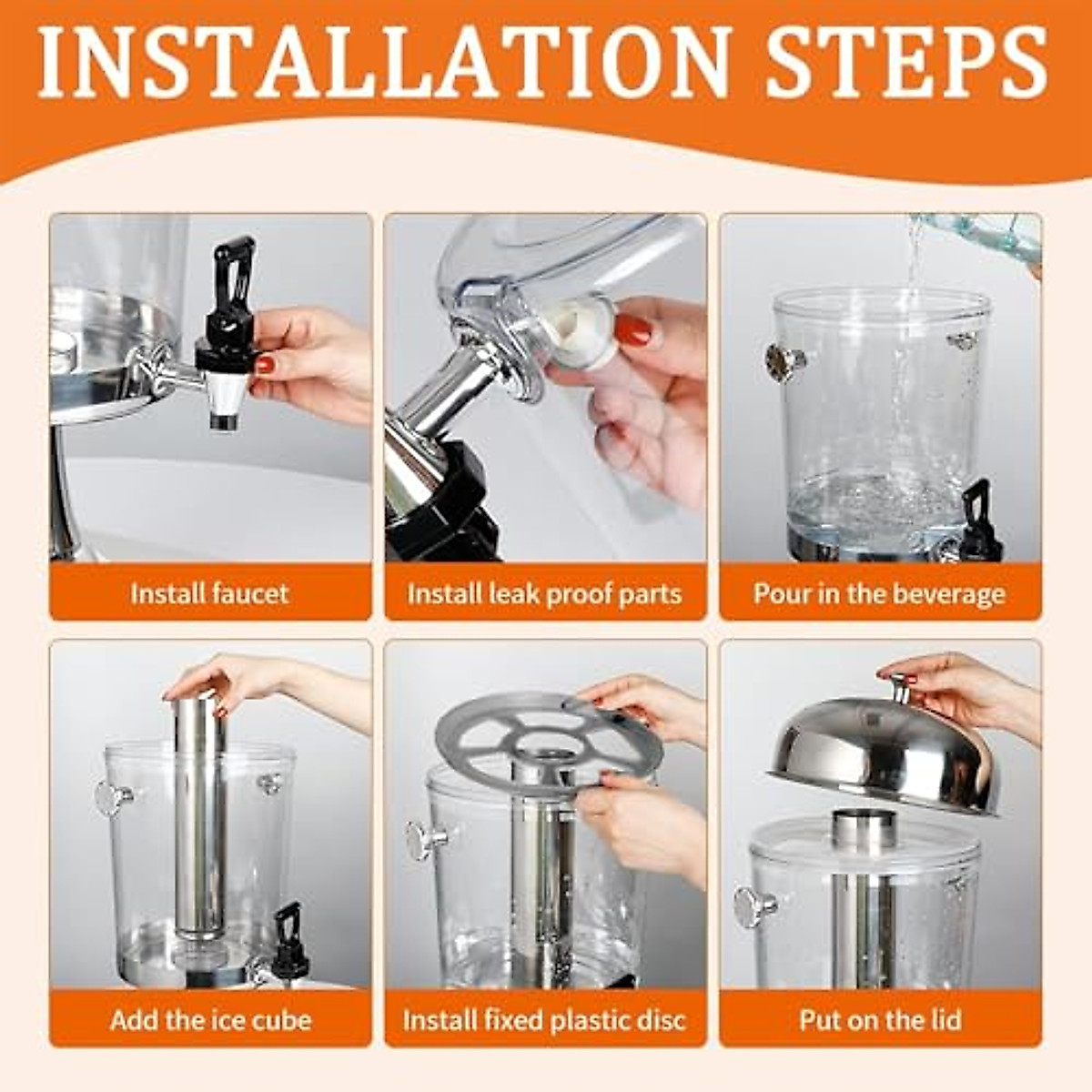 INSTALLATION STEPS

Install faucet

Install leak proof parts

Pour in the beverage

Add the ice cube

Install fixed plastic disc

Put on the lid