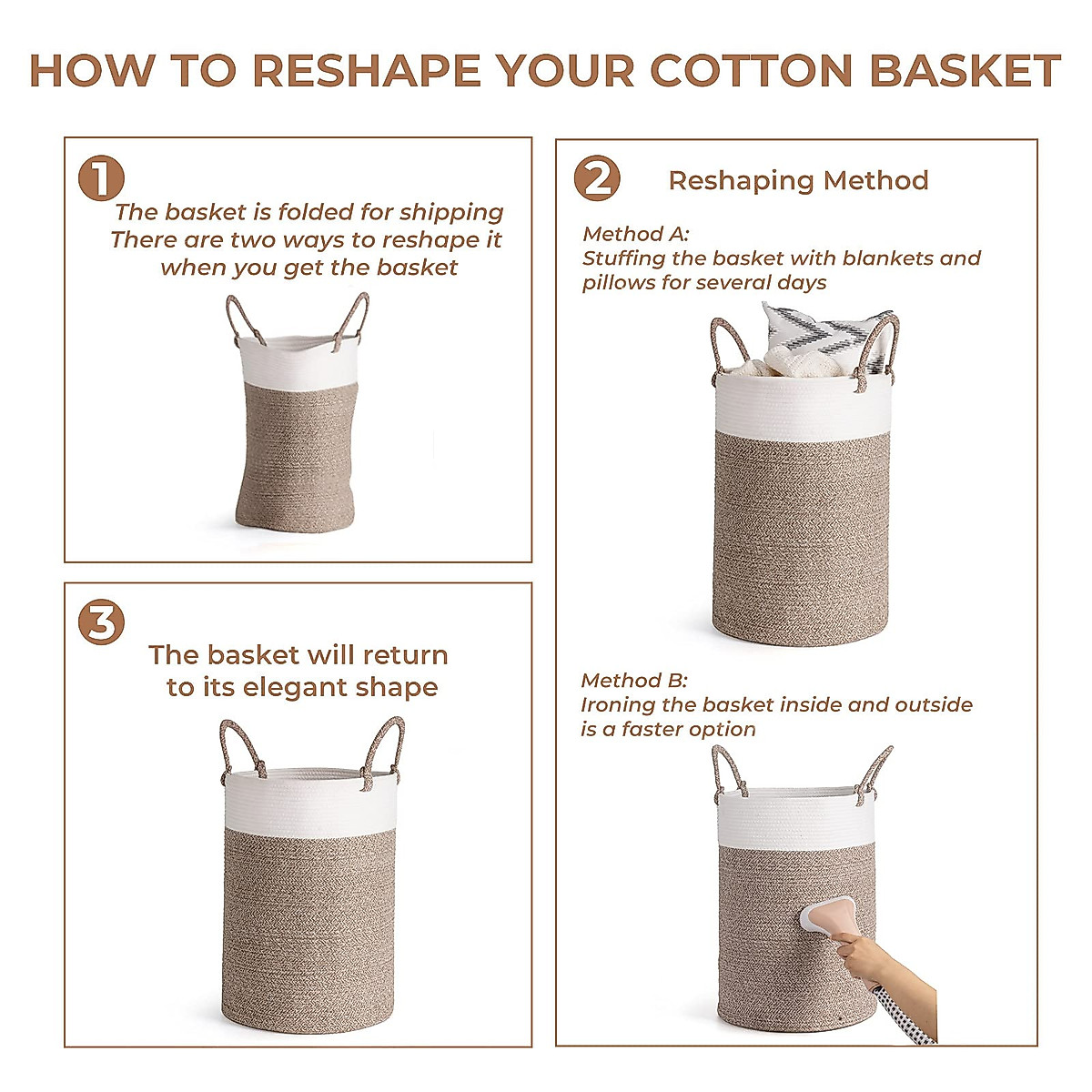 HOW TO RESHAPE YOUR COTTON BASKET

1

The basket is folded for shipping
There are two ways to reshape it
when you get the basket

2

Reshaping Method

Method A:
Stuffing the basket with blankets and pillows for several days

Method B:
Ironing the basket inside and outside is a faster option

3

The basket will return to its elegant shape