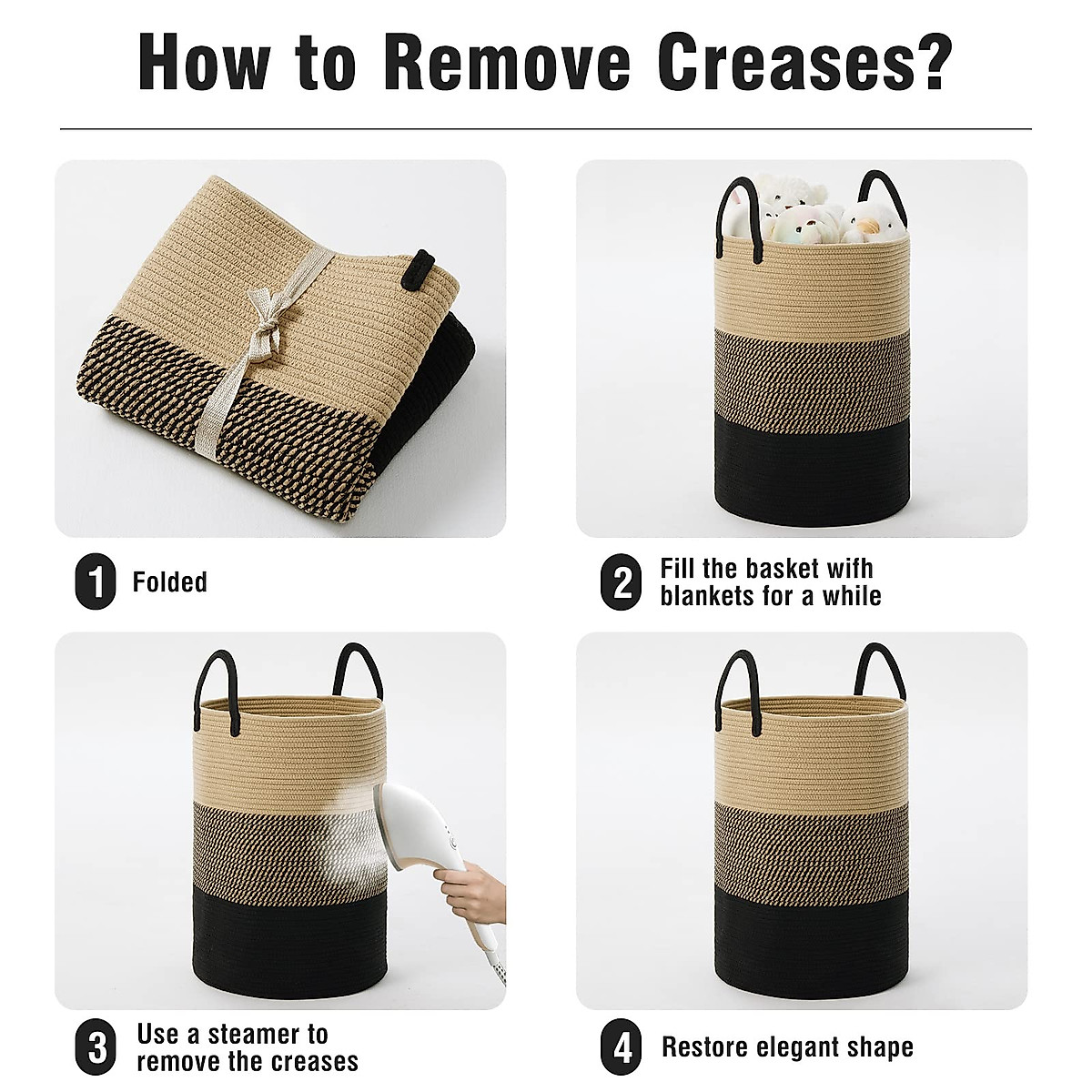 How to Remove Creases?

1 Folded

2 Fill the basket wifh blankets for a while

3 Use a steamer to remove the creases

4 Restore elegant shape