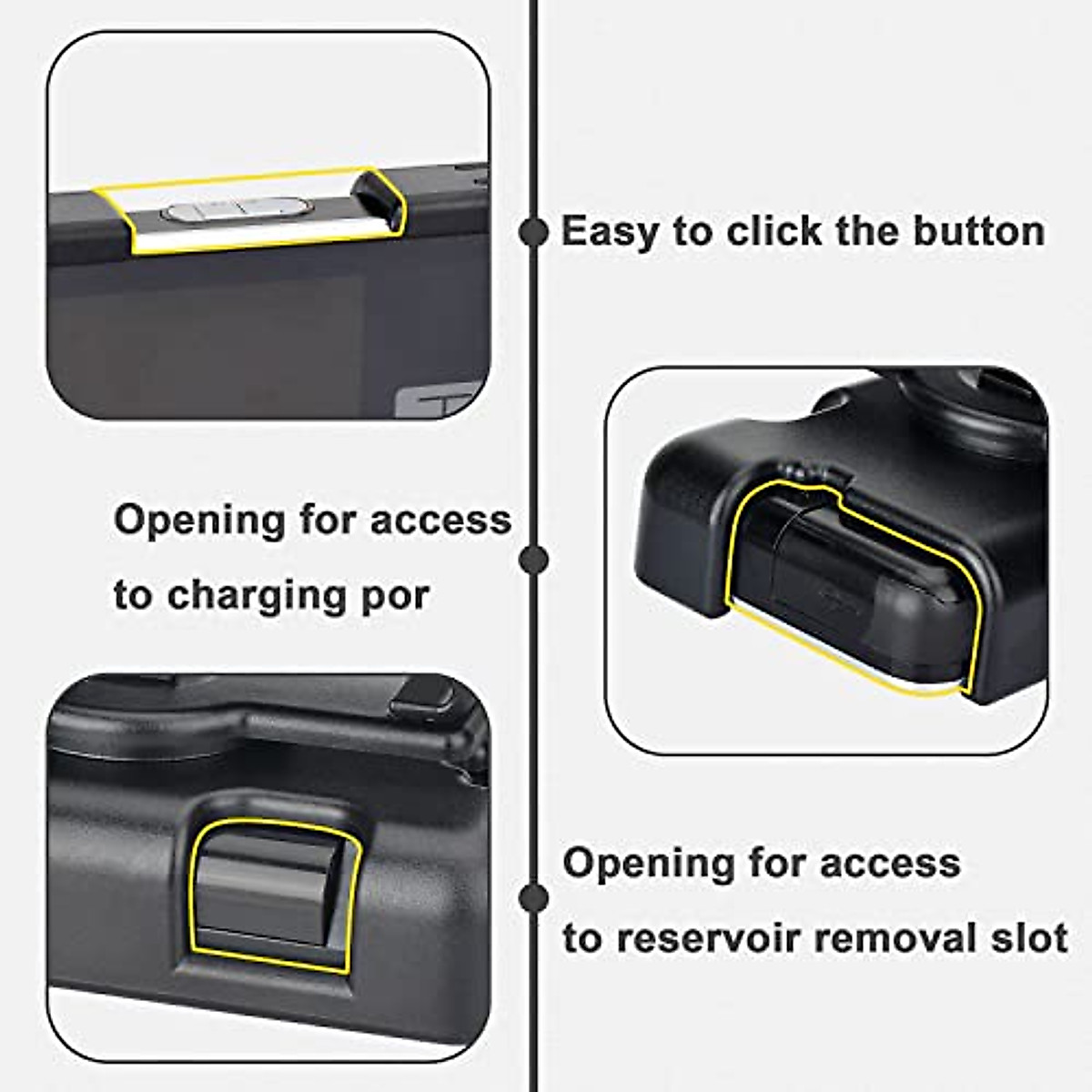 Easy to click the button

Opening for access to charging por

Opening for access to reservoir removal slot