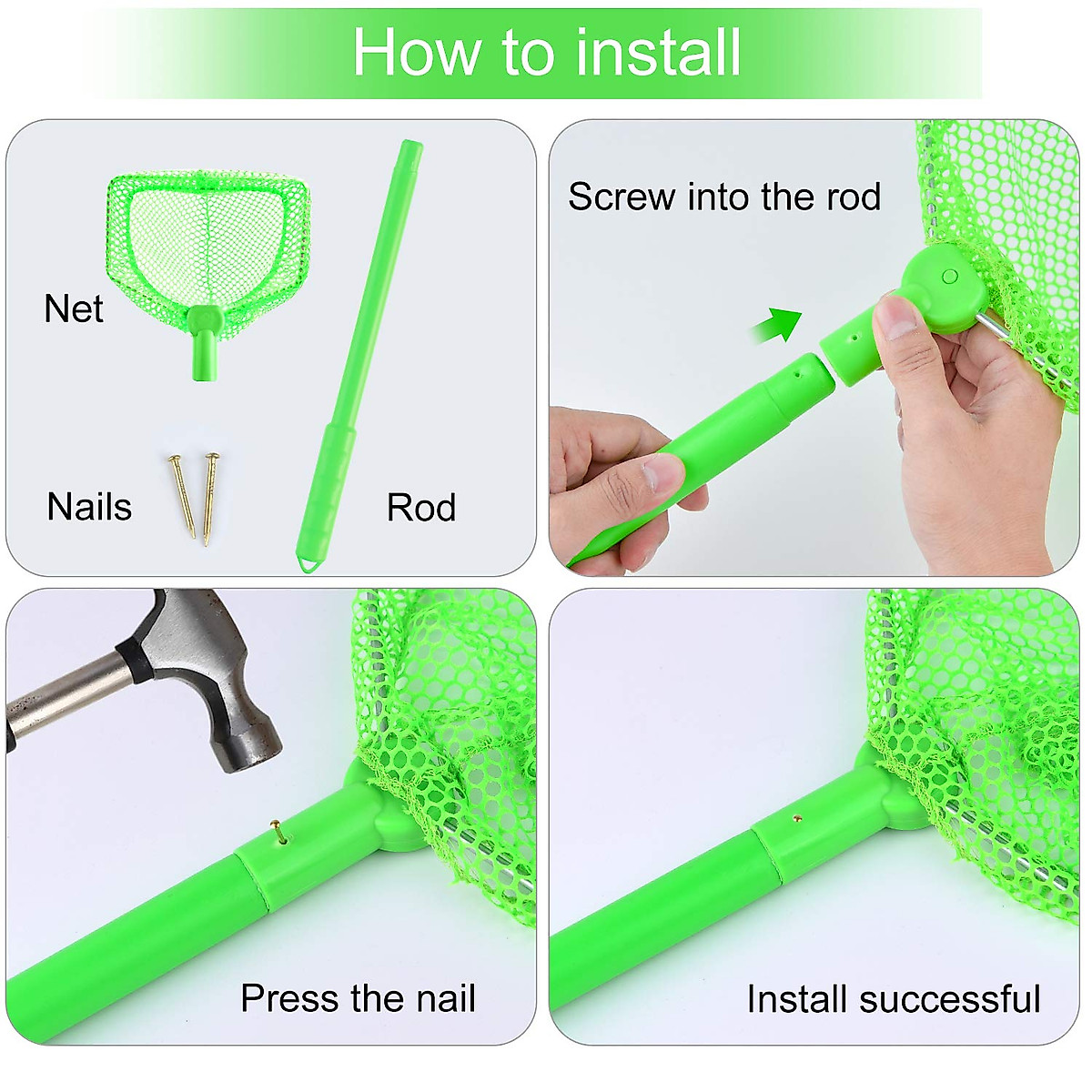 How to install

Net

Nails

Rod

Screw into the rod

Press the nail

Install successful