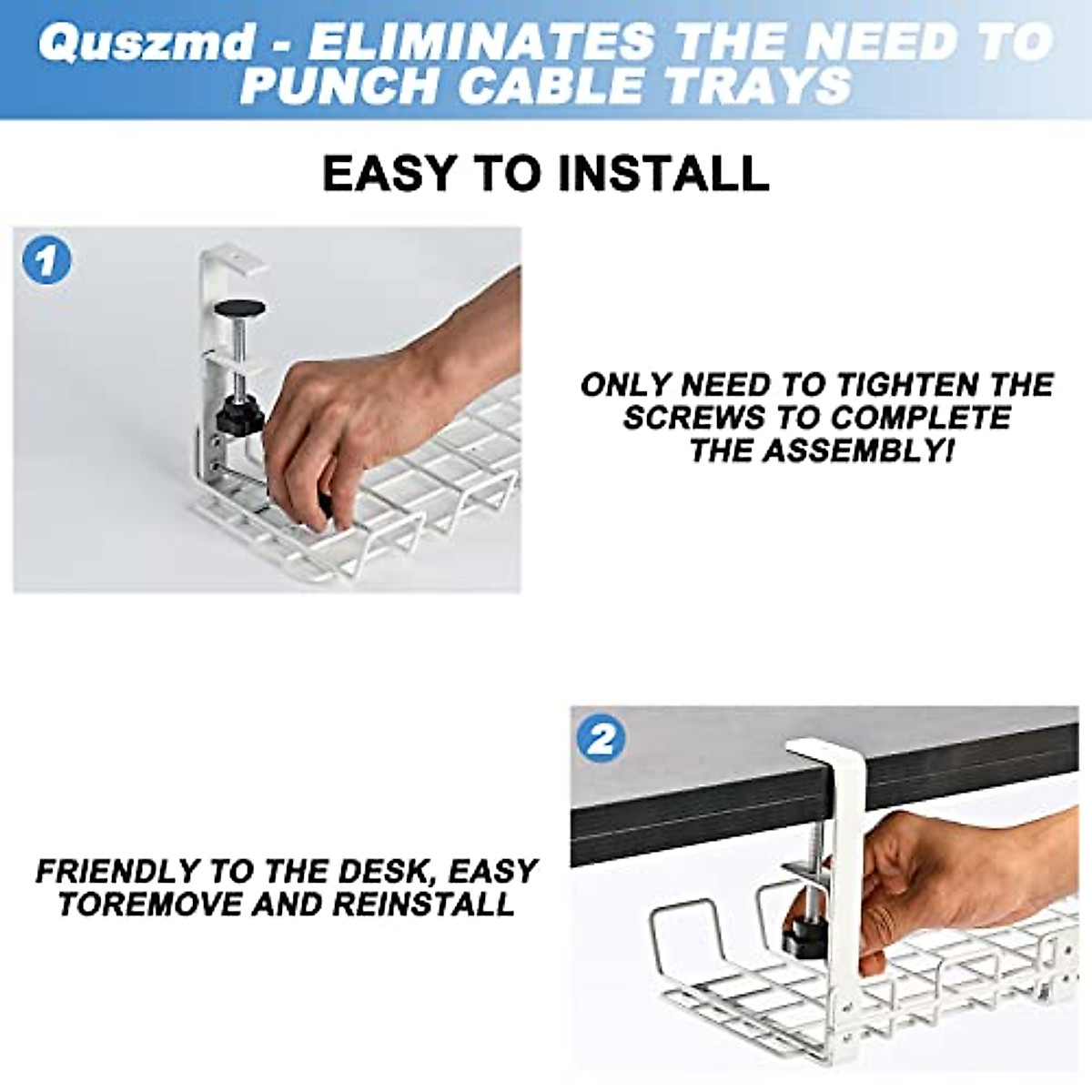 Quszmd - ELIMINATES THE NEED TO PUNCH CABLE TRAYS

EASY TO INSTALL

1

ONLY NEED TO TIGHTEN THE SCREWS TO COMPLETE THE ASSEMBLY!

2

FRIENDLY TO THE DESK, EASY TOREMOVE AND REINSTALL