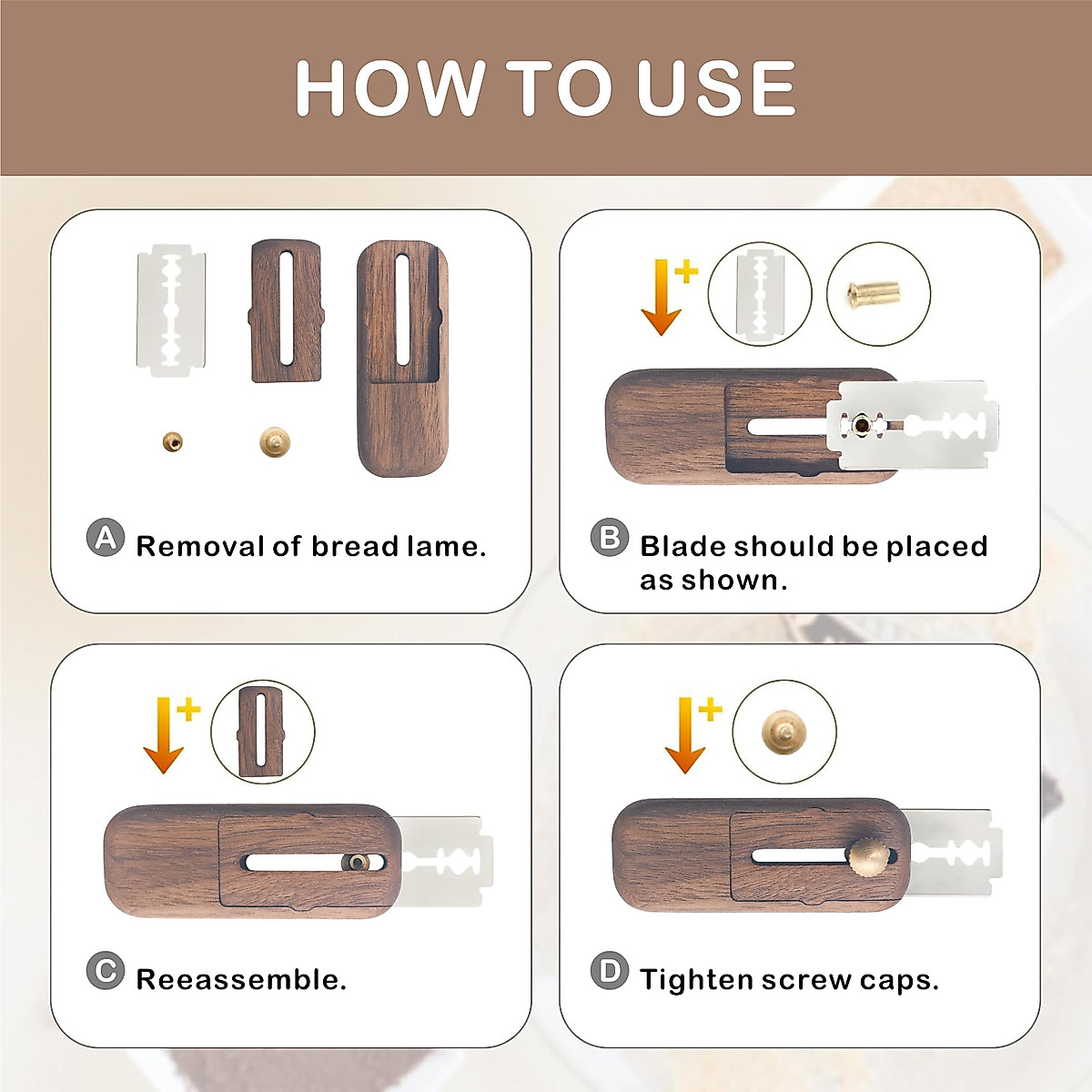 HOW TO USE

A Removal of bread lame.

B Blade should be placed as shown.

C Reeassemble.

D Tighten screw caps.