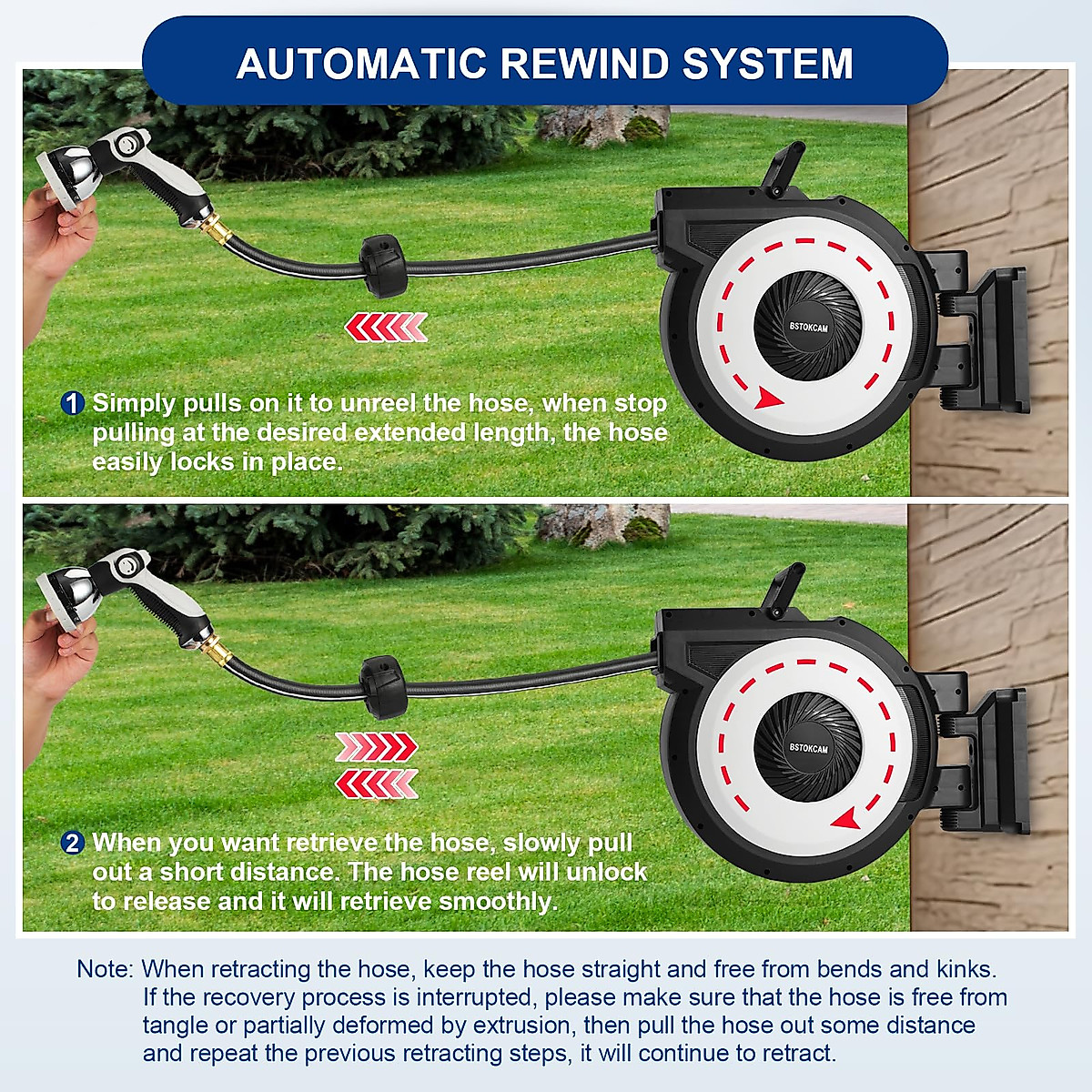 AUTOMATIC REWIND SYSTEM

BSTOKCAM

1 Simply pulls on it to unreel the hose, when stop pulling at the desired extended length, the hose easily locks in place.

BSTOKCAM

2 When you want retrieve the hose, slowly pull out a short distance. The hose reel will unlock to release and it will retrieve smoothly.

Note: When retracting the hose, keep the hose straight and free from bends and kinks. If the recovery process is interrupted, please make sure that the hose is free from tangle or partially deformed by extrusion, then pull the hose out some distance and repeat the previous retracting steps, it will continue to retract.