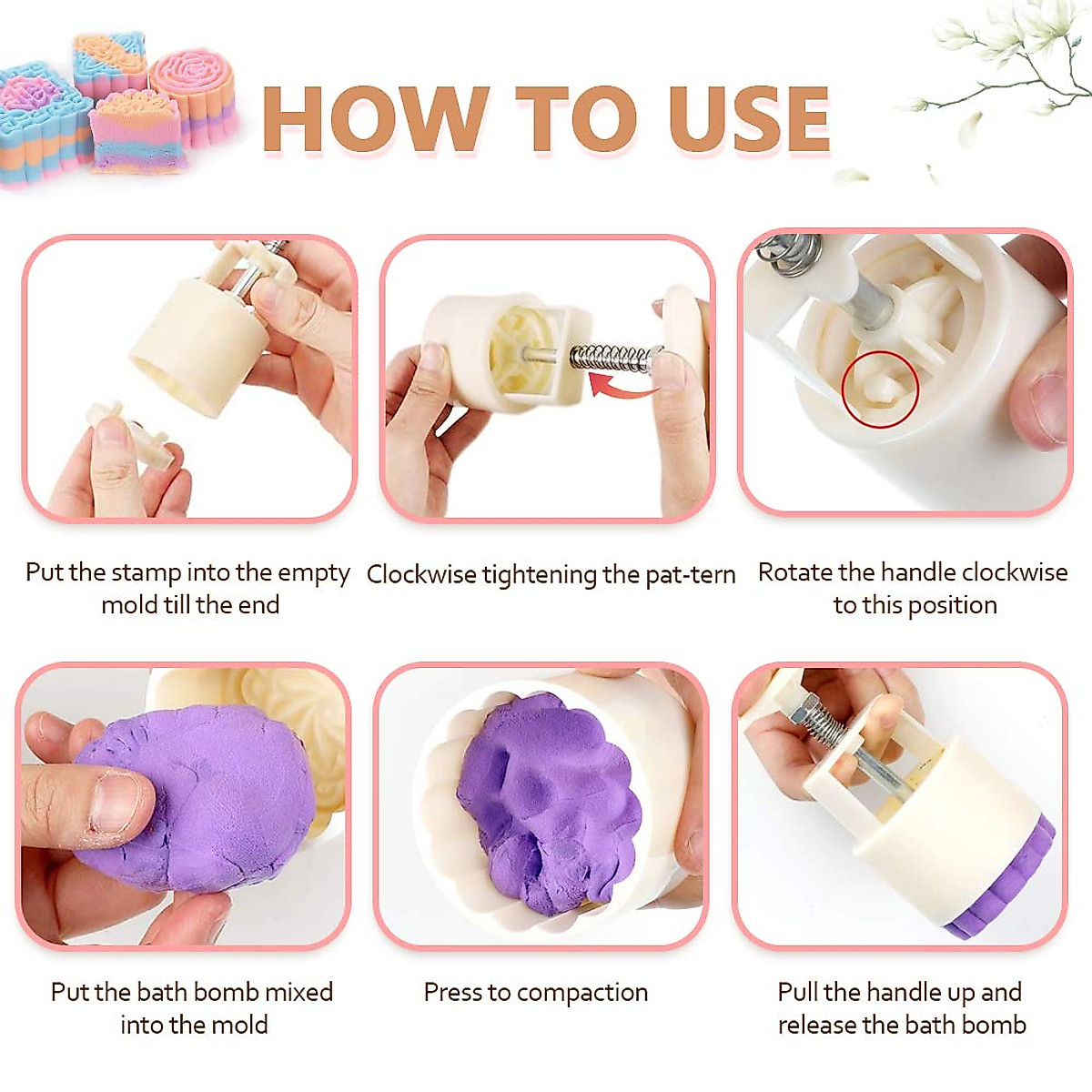 HOW TO USE

Put the stamp into the empty mold till the end

Clockwise tightening the pat-tern

Rotate the handle clockwise to this position

Put the bath bomb mixed into the mold

Press to compaction

Pull the handle up and release the bath bomb