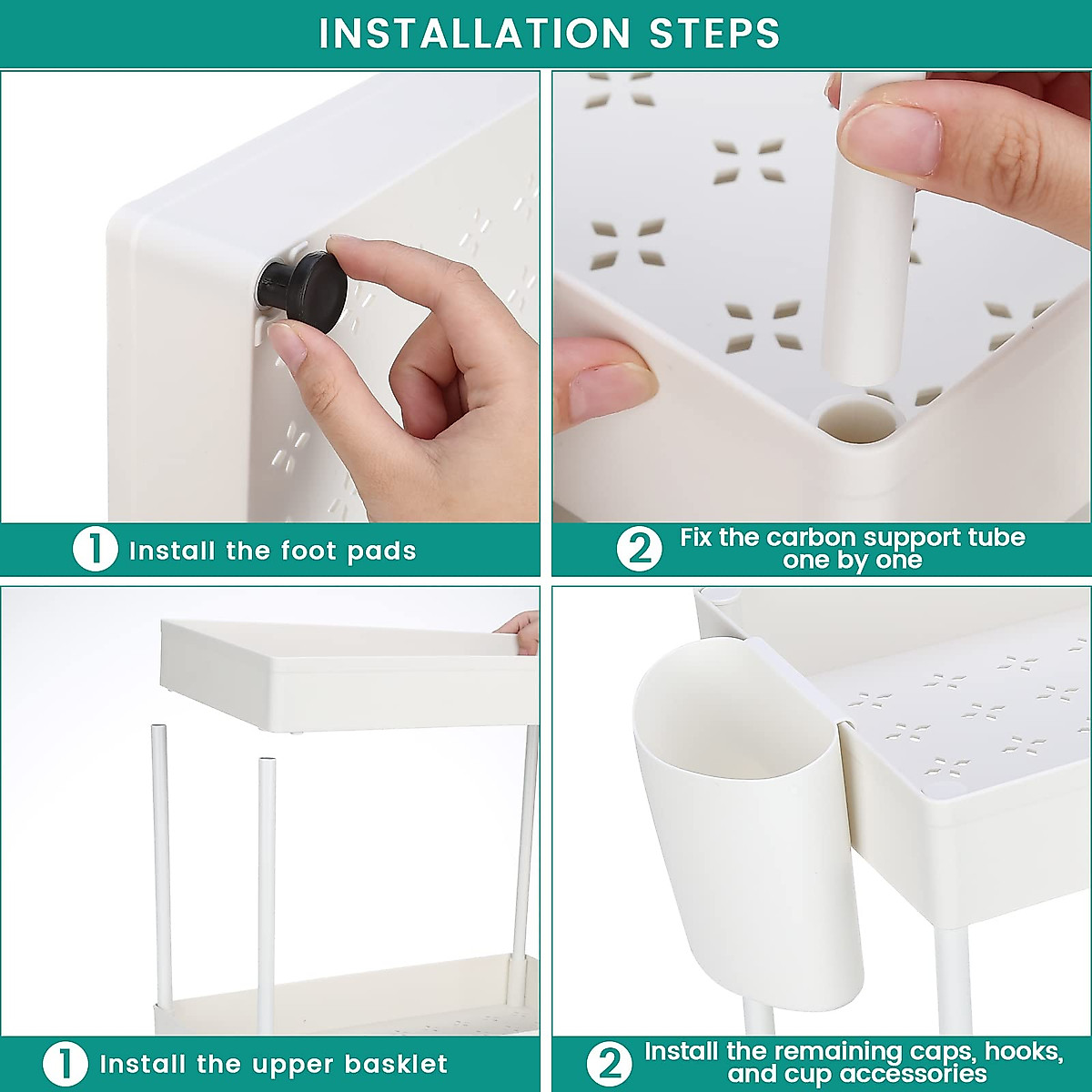 INSTALLATION STEPS

1 Install the foot pads

2 Fix the carbon support tube one by one

1 Install the upper basklet

2 Install the remaining caps, hooks, and cup accessories