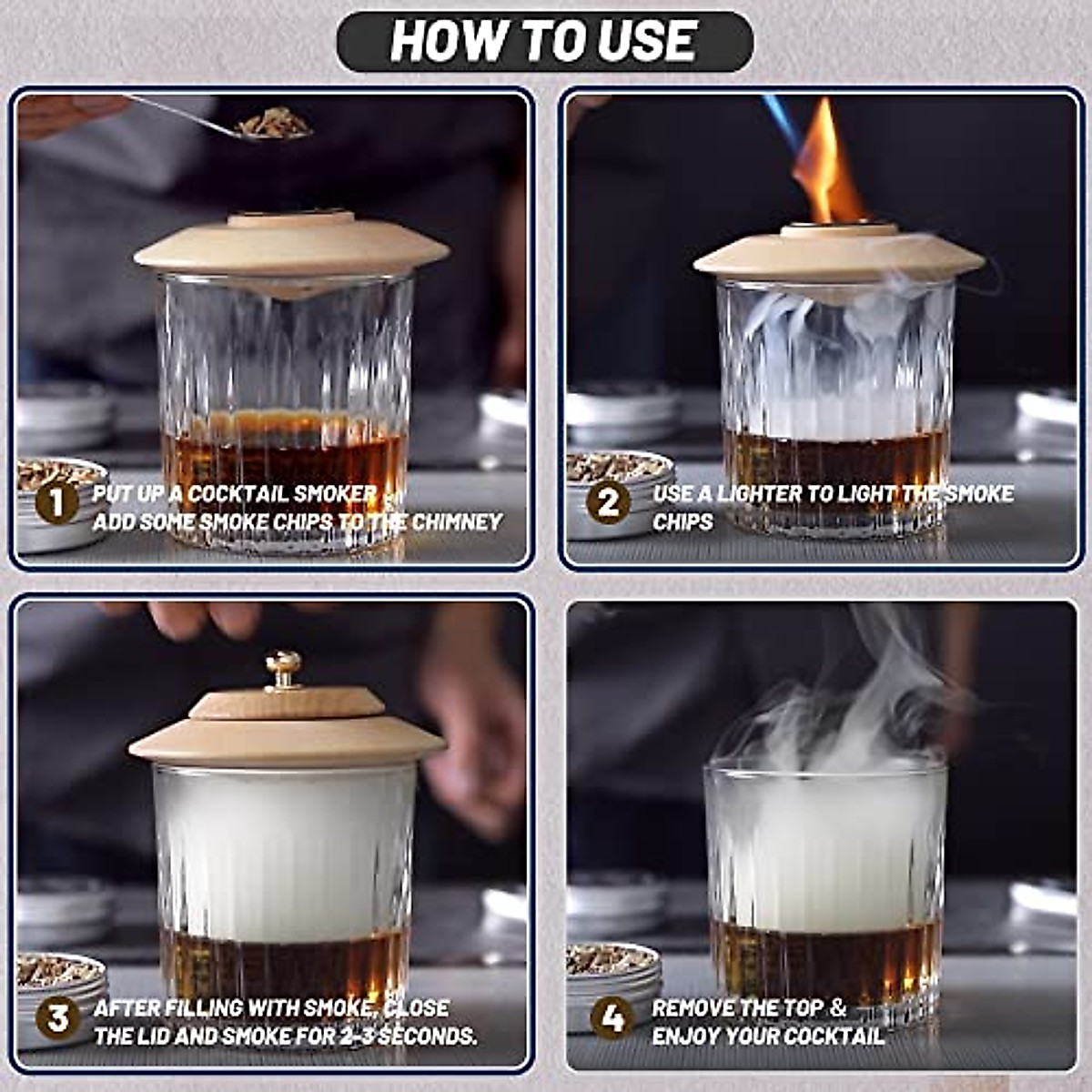 HOW TO USE

1 PUT UP A COCKTAIL SMOKER ADD SOME SMOKE CHIPS TO THE CHIMNEY

2 USE A LIGHTER TO LIGHT THE SMOKE CHIPS

3 AFTER FILLING WITH SMOKE, CLOSE THE LID AND SMOKE FOR 2-3 SECONDS.

4 REMOVE THE TOP & ENJOY YOUR COCKTAIL