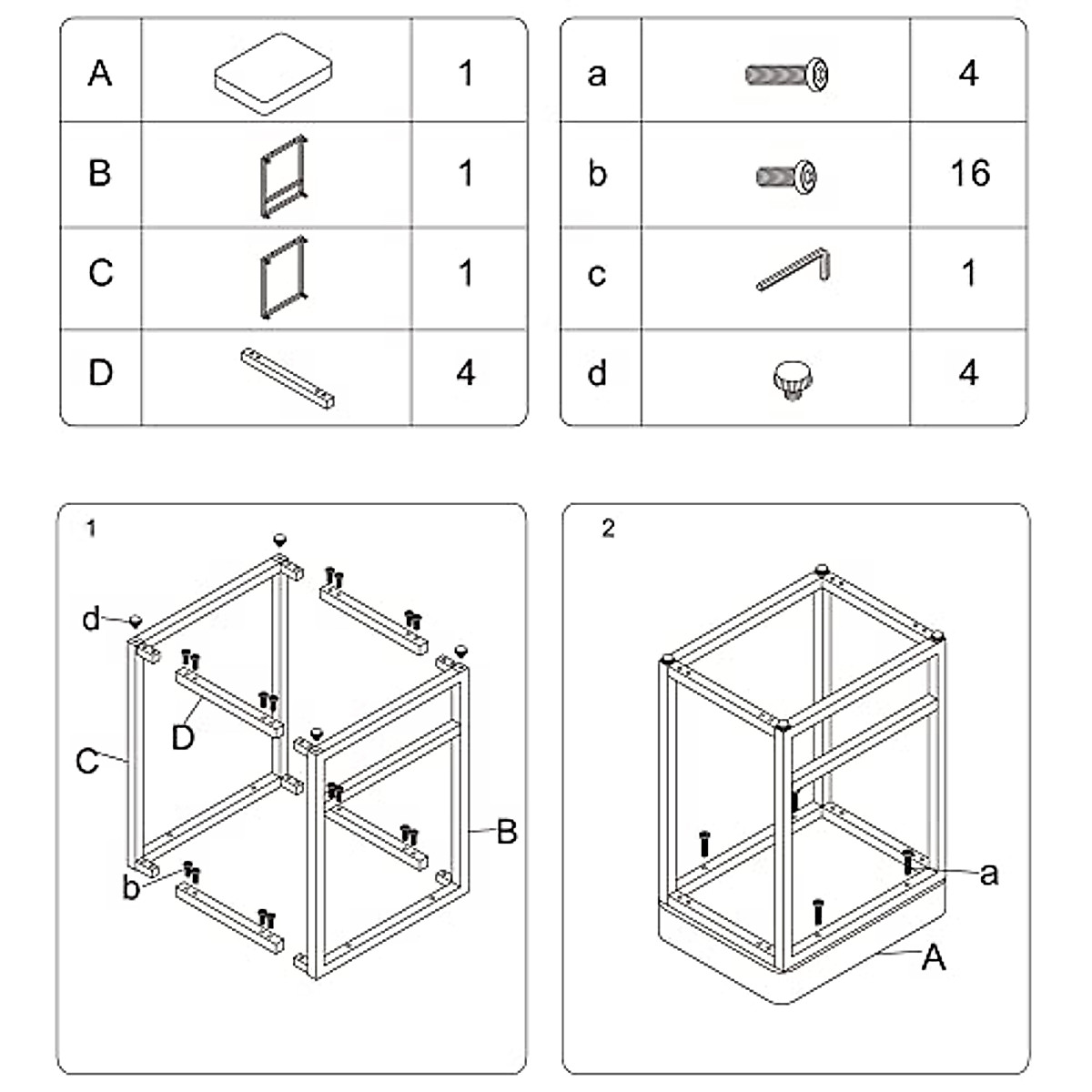 | A | | 1 |
|---|---|---|
| B | | 1 |
| C | | 1 |
| D | | 4 |

| a | | 4 |
|---|---|---|
| b | | 16 |
| c | | 1 |
| d | | 4 |

1

d
D
C
B
b

2

a
A