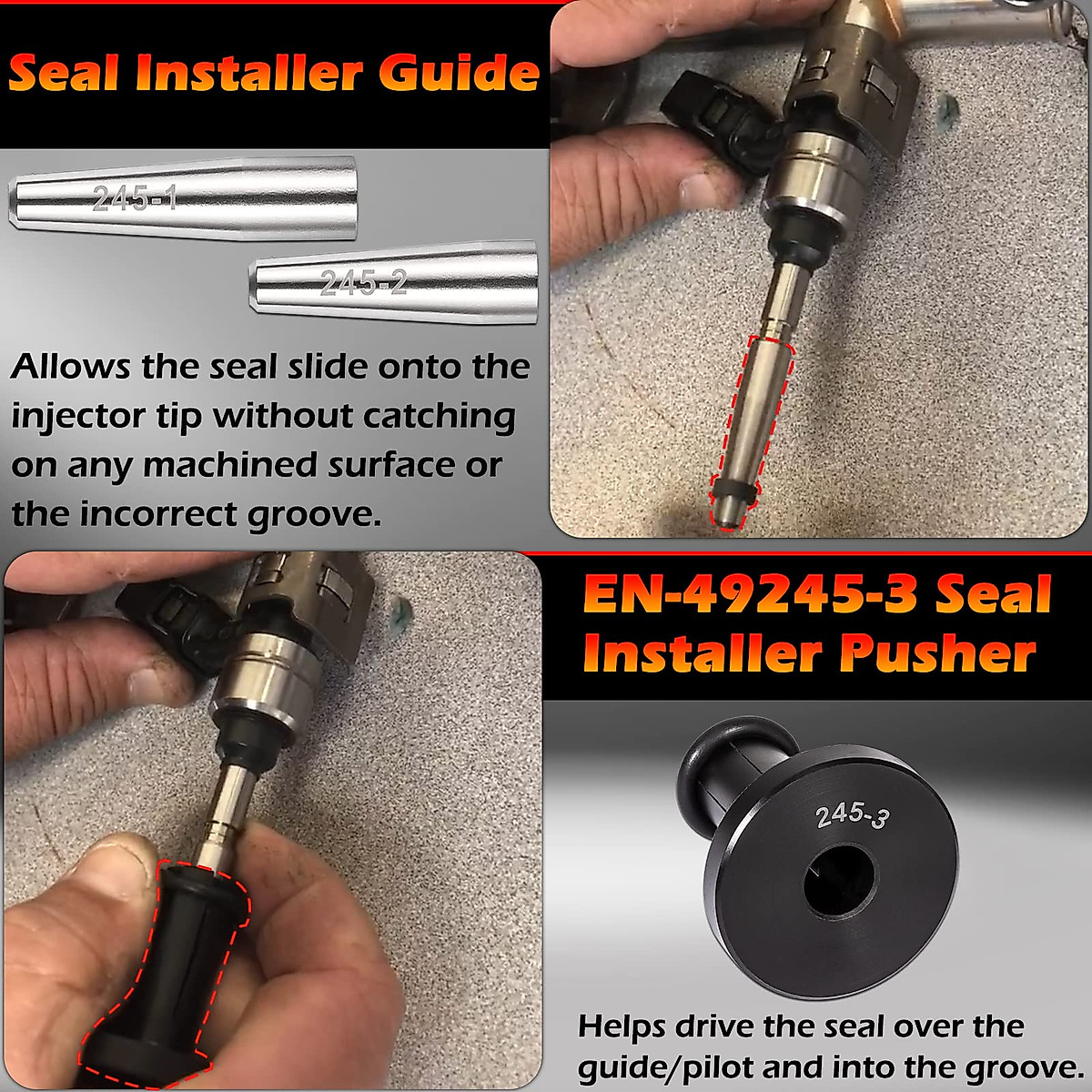 Seal Installer Guide

245-1

245-2

Allows the seal slide onto the injector tip without catching on any machined surface or the incorrect groove.

EN-49245-3 Seal Installer Pusher

245-3

Helps drive the seal over the guide/pilot and into the groove.