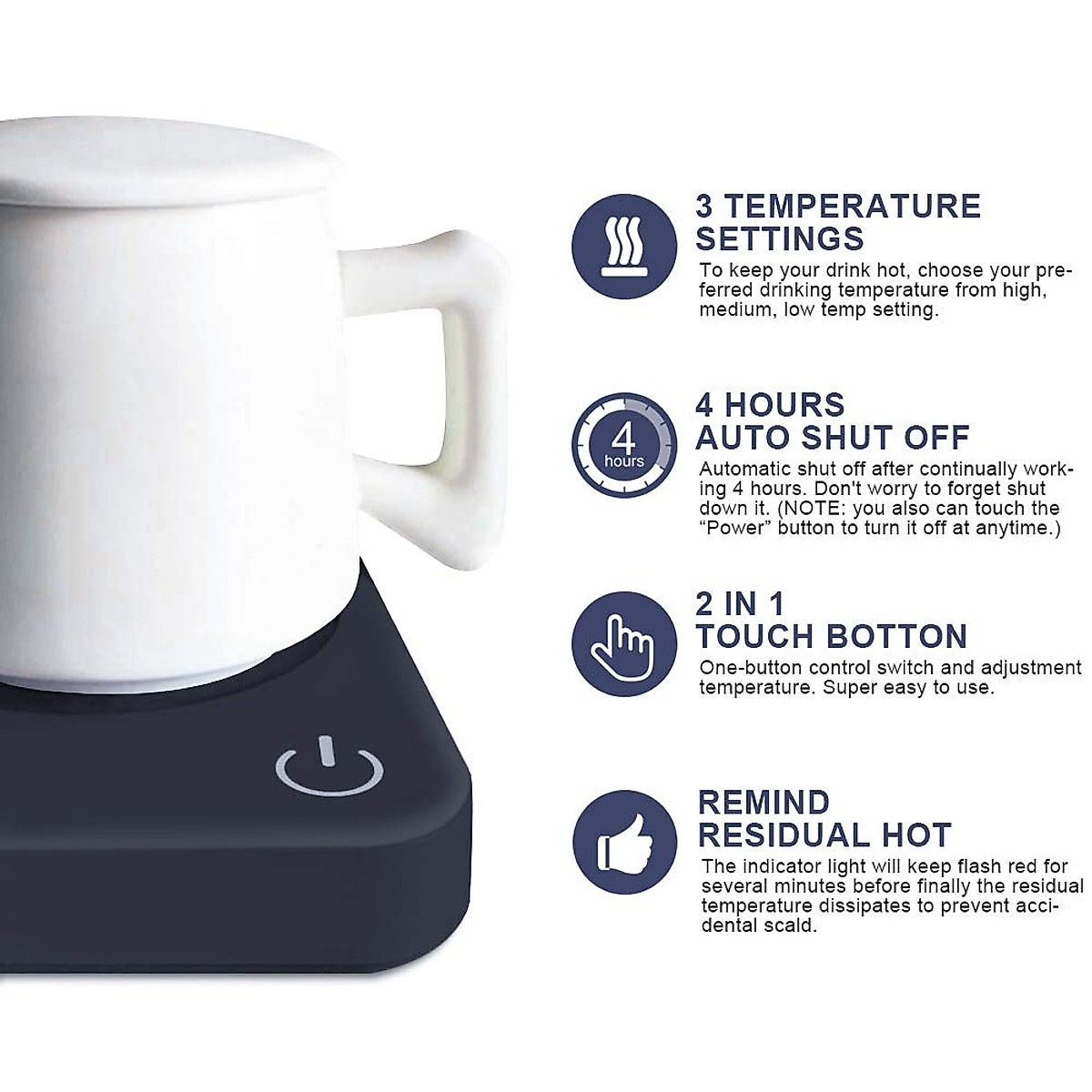 3 TEMPERATURE SETTINGS
To keep your drink hot, choose your preferred drinking temperature from high, medium, low temp setting.

4 hours

4 HOURS AUTO SHUT OFF
Automatic shut off after continually working 4 hours. Don't worry to forget shut down it. (NOTE: you also can touch the "Power" button to turn it off at anytime.)

2 IN 1 TOUCH BOTTON
One-button control switch and adjustment temperature. Super easy to use.

REMIND RESIDUAL HOT
The indicator light will keep flash red for several minutes before finally the residual temperature dissipates to prevent accidental scald.