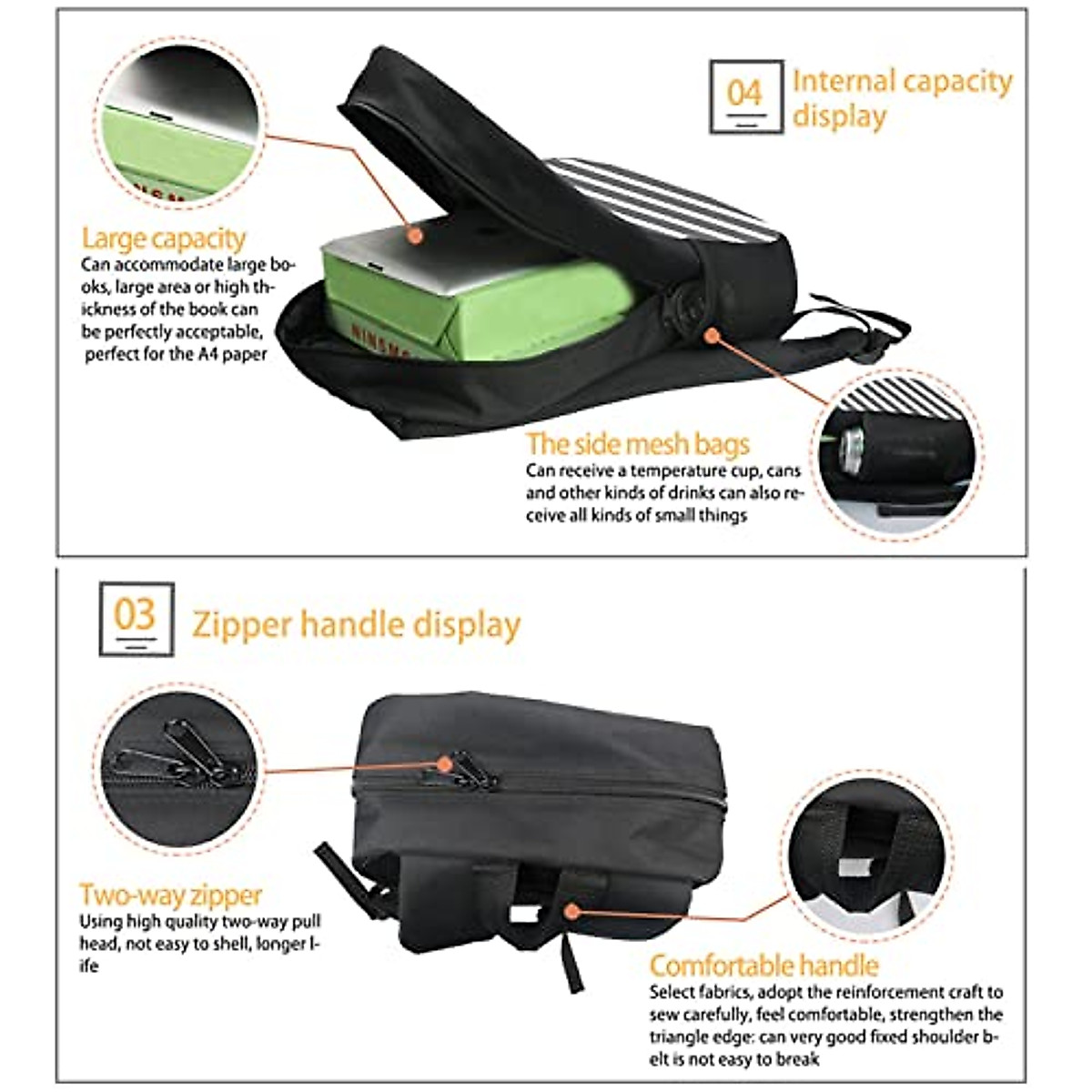 04 Internal capacity display

Large capacity
Can accommodate large books, large area or high thickness of the book can be perfectly acceptable, perfect for the A4 paper

The side mesh bags
Can receive a temperature cup, cans and other kinds of drinks can also receive all kinds of small things

03 Zipper handle display

Two-way zipper
Using high quality two-way pull head, not easy to shell, longer life

Comfortable handle
Select fabrics, adopt the reinforcement craft to sew carefully, feel comfortable, strengthen the triangle edge: can very good fixed shoulder belt is not easy to break