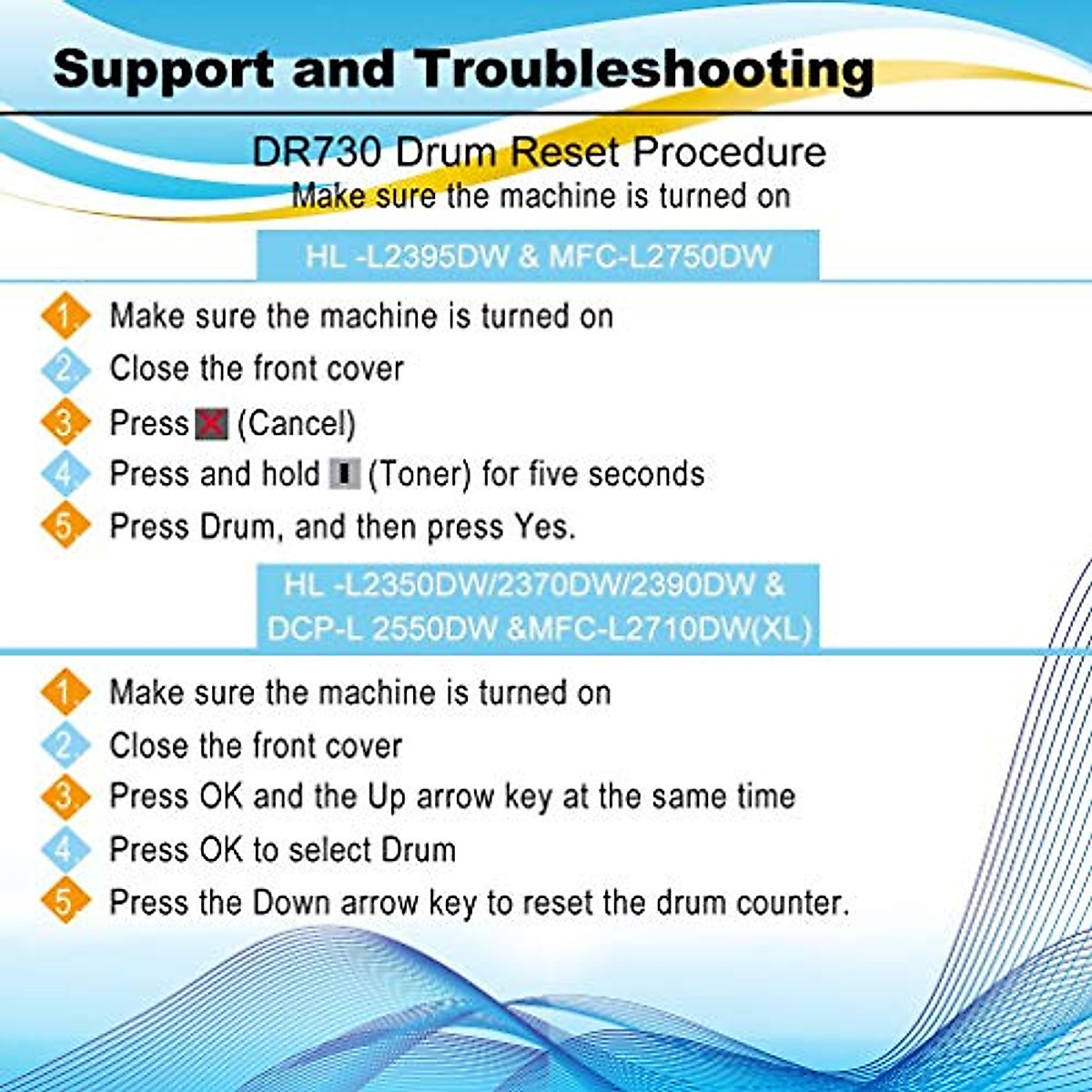 Support and Troubleshooting

DR730 Drum Reset Procedure
Make sure the machine is turned on

HL -L2395DW & MFC-L2750DW

1. Make sure the machine is turned on
2. Close the front cover
3. Press (Cancel)
4. Press and hold (Toner) for five seconds
5. Press Drum, and then press Yes.

HL -L2350DW/2370DW/2390DW & DCP-L 2550DW &MFC-L2710DW(XL)

1. Make sure the machine is turned on
2. Close the front cover
3. Press OK and the Up arrow key at the same time
4. Press OK to select Drum
5. Press the Down arrow key to reset the drum counter.