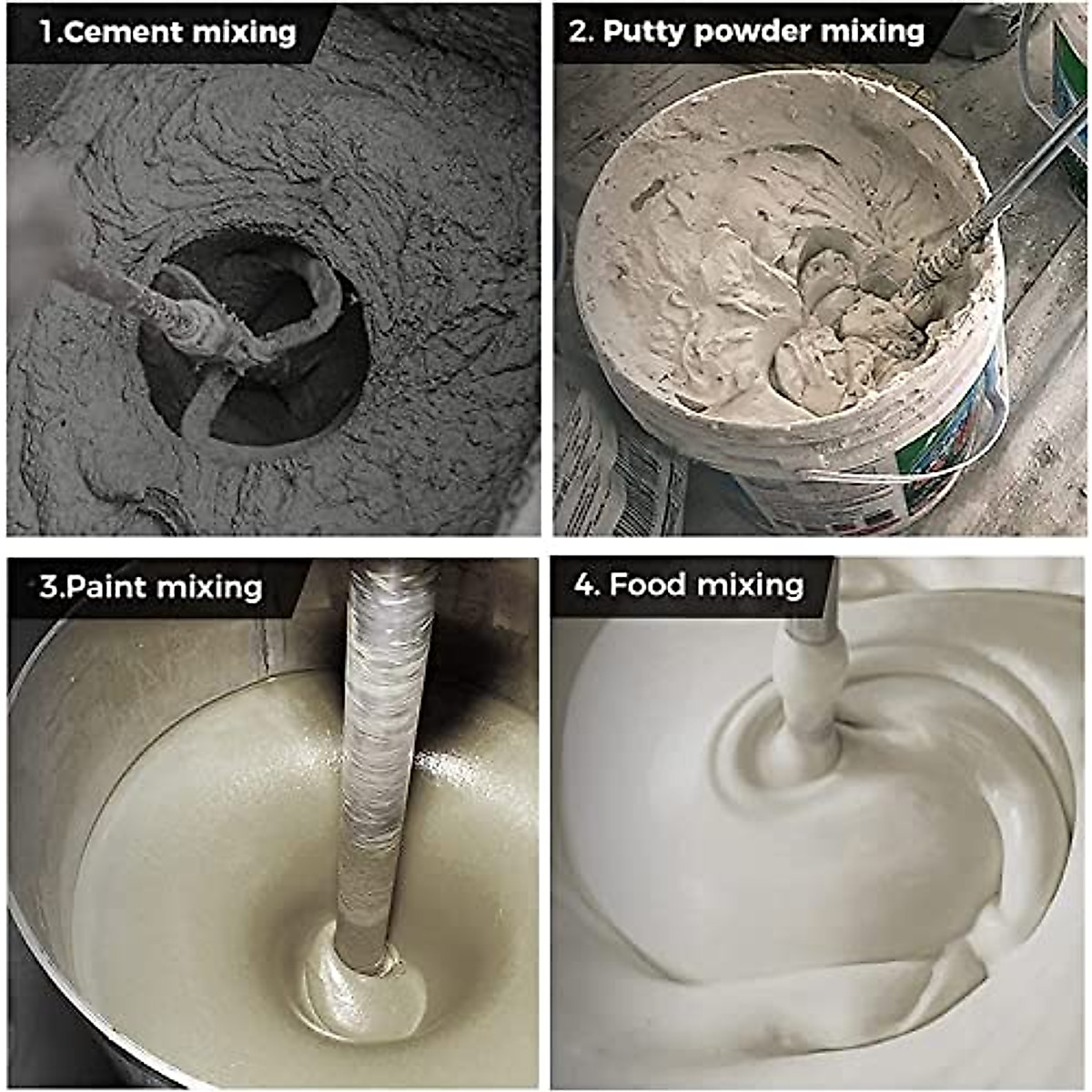 1.Cement mixing

2. Putty powder mixing

3.Paint mixing

4. Food mixing