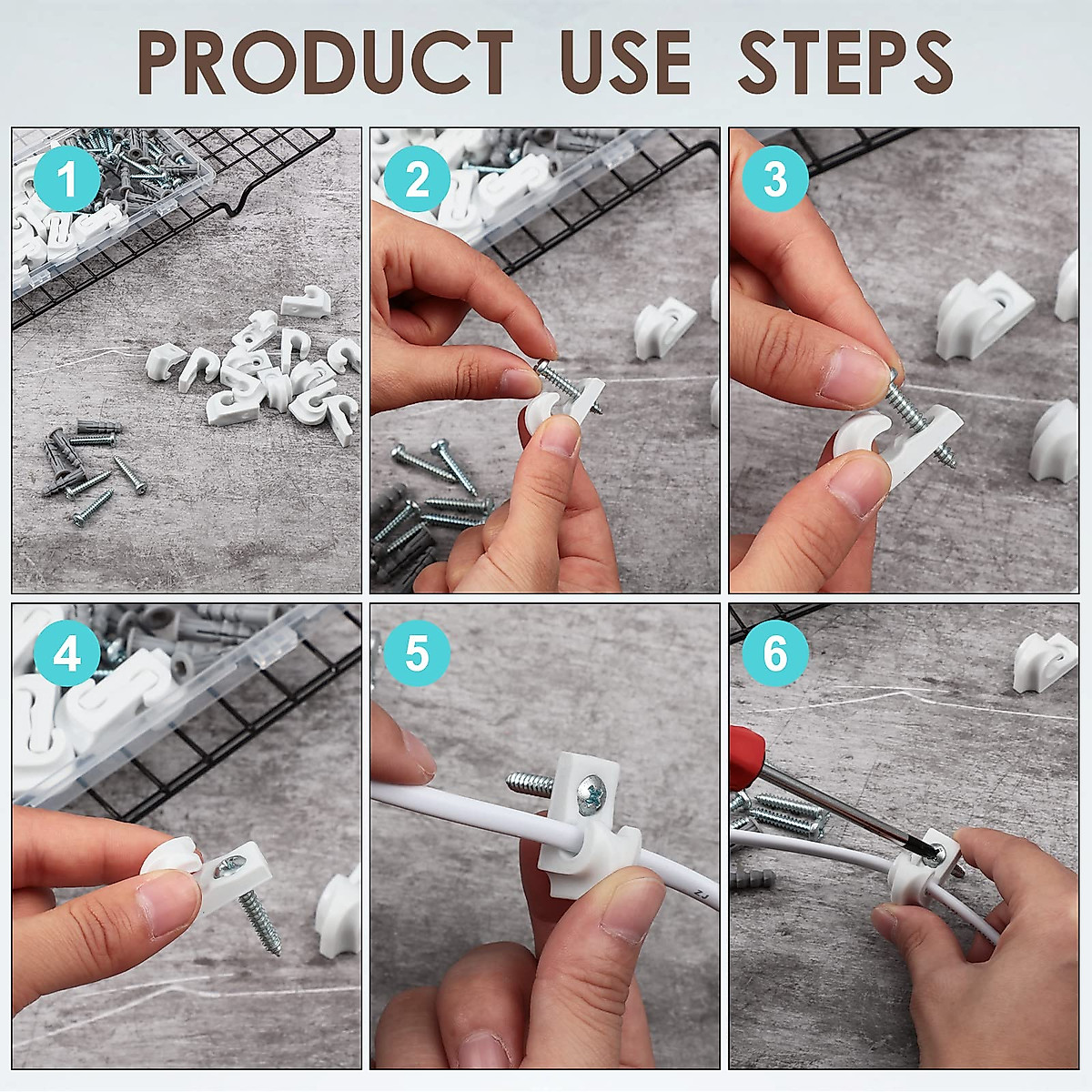 PRODUCT USE STEPS

1

2

3

4

5

6