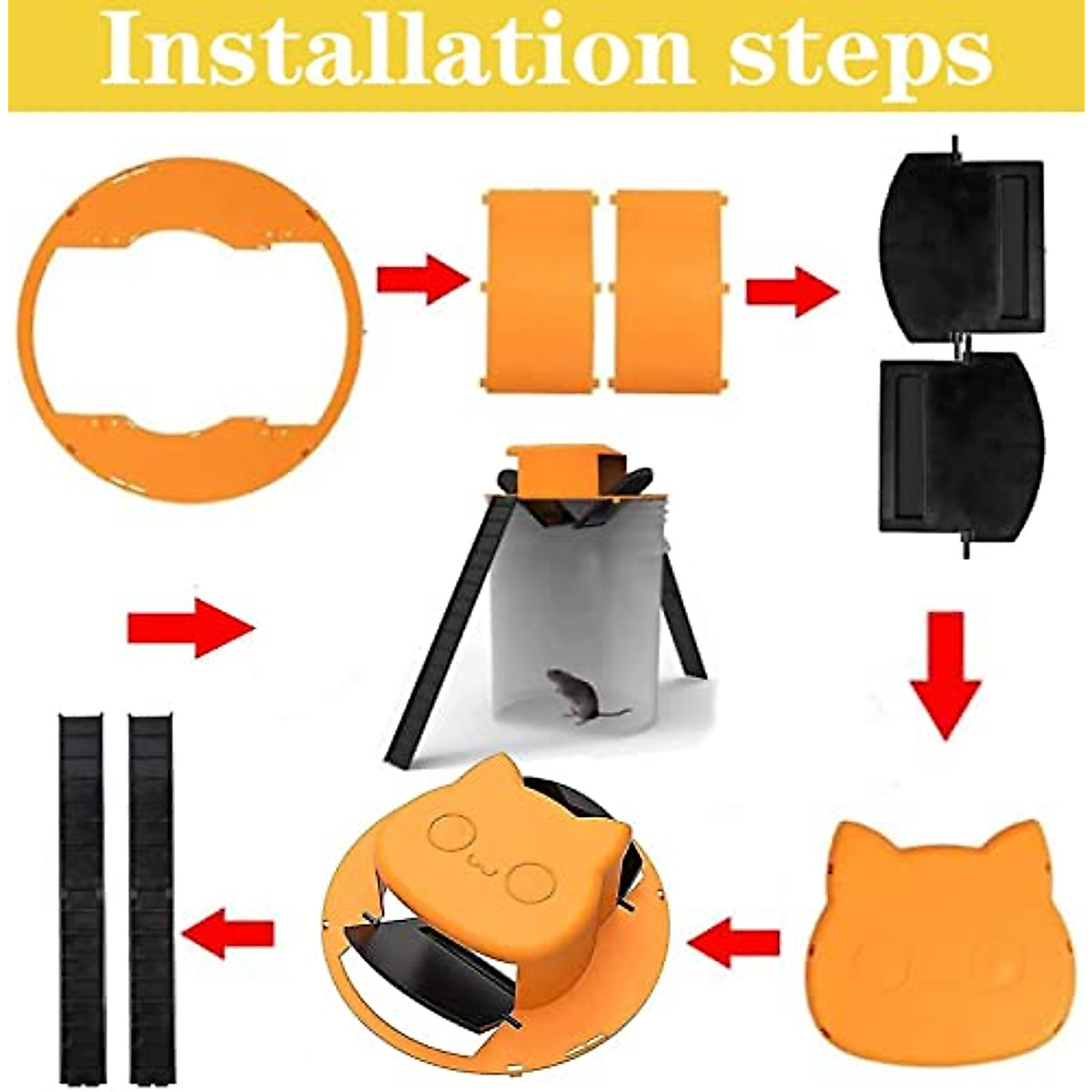 Installation steps