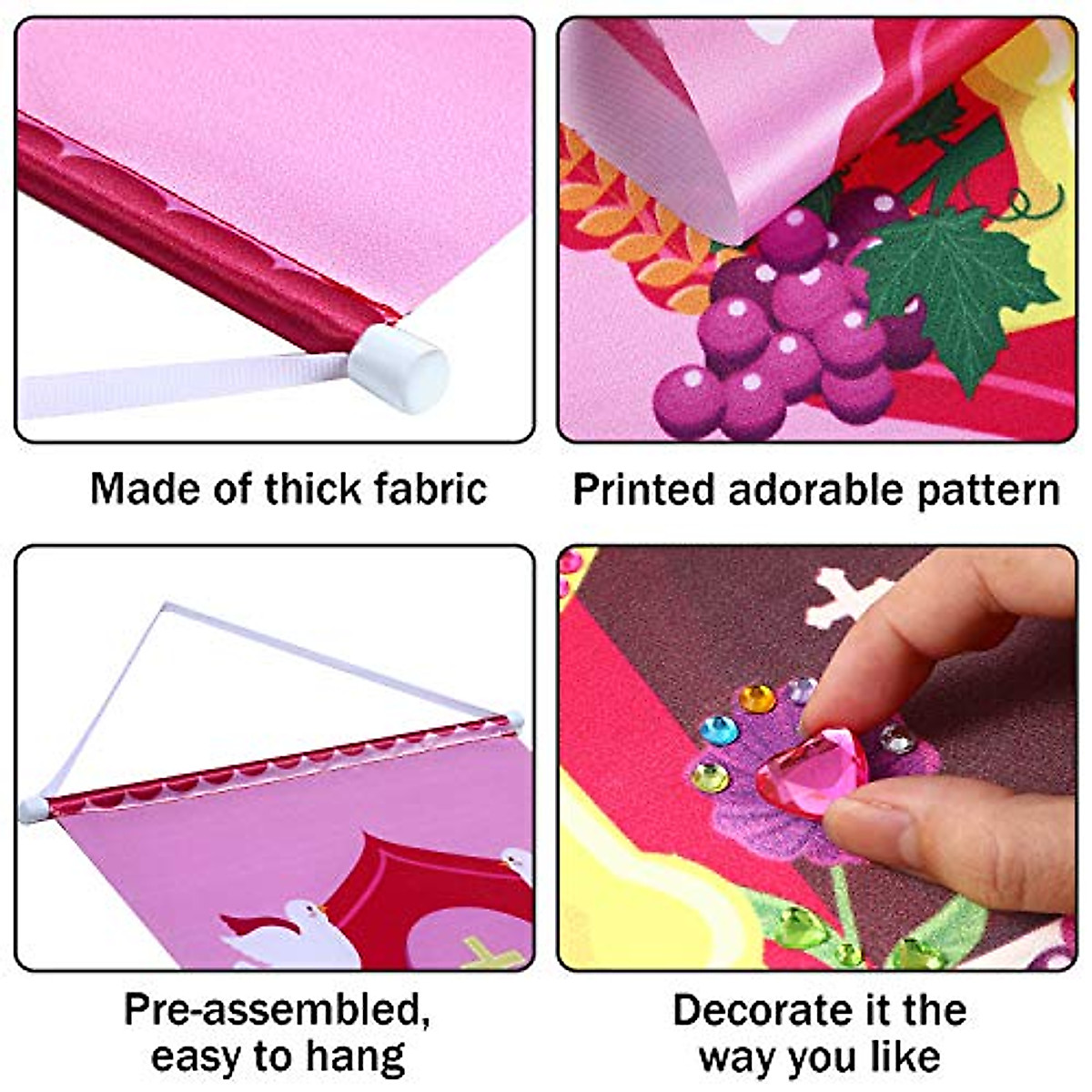 Made of thick fabric

Printed adorable pattern

Pre-assembled, easy to hang

Decorate it the way you like