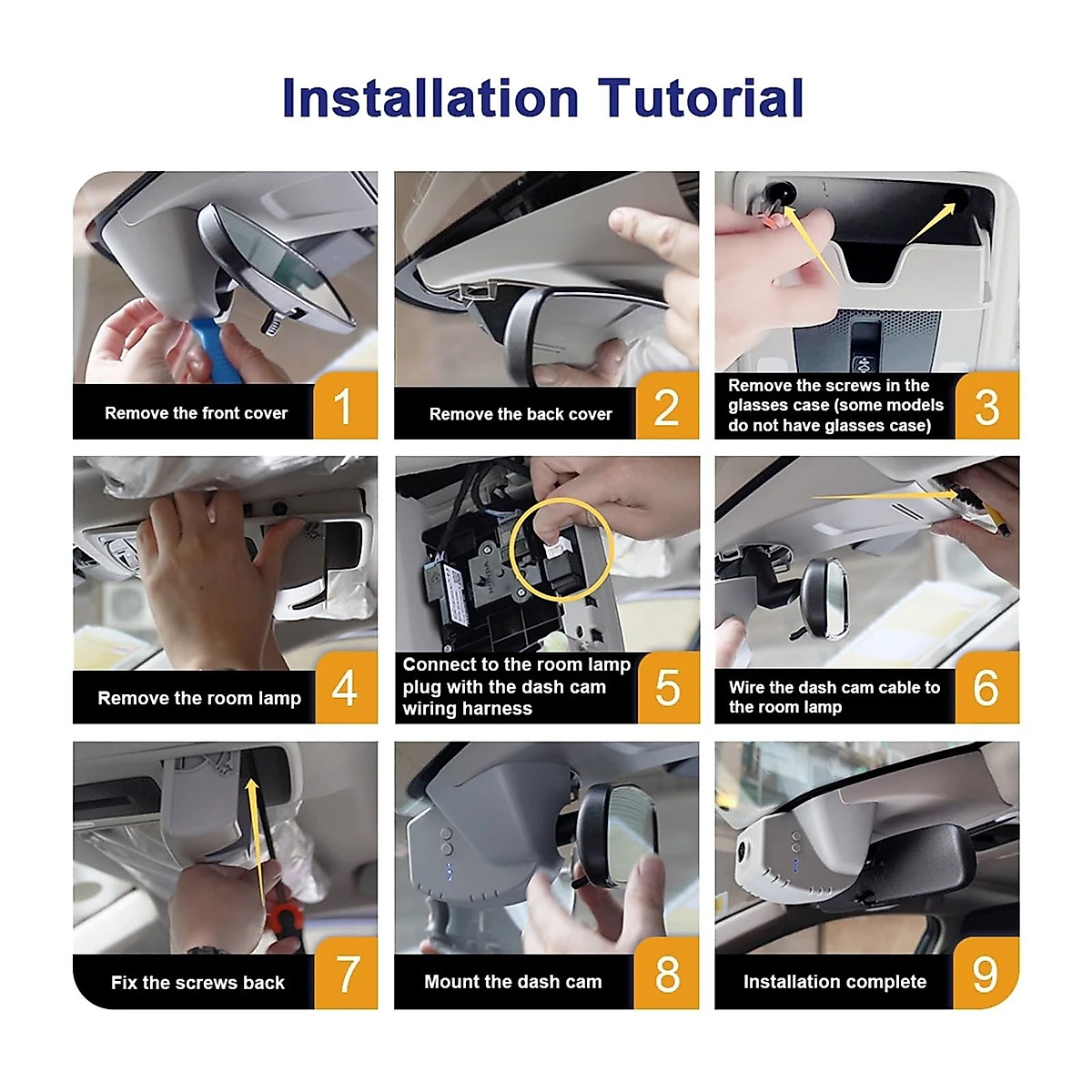 Installation Tutorial

Remove the front cover 1

Remove the back cover 2

Remove the screws in the glasses case (some models do not have glasses case) 3

Remove the room lamp 4

Connect to the room lamp plug with the dash cam wiring harness 5

Wire the dash cam cable to the room lamp 6

Fix the screws back 7

Mount the dash cam 8

Installation complete 9