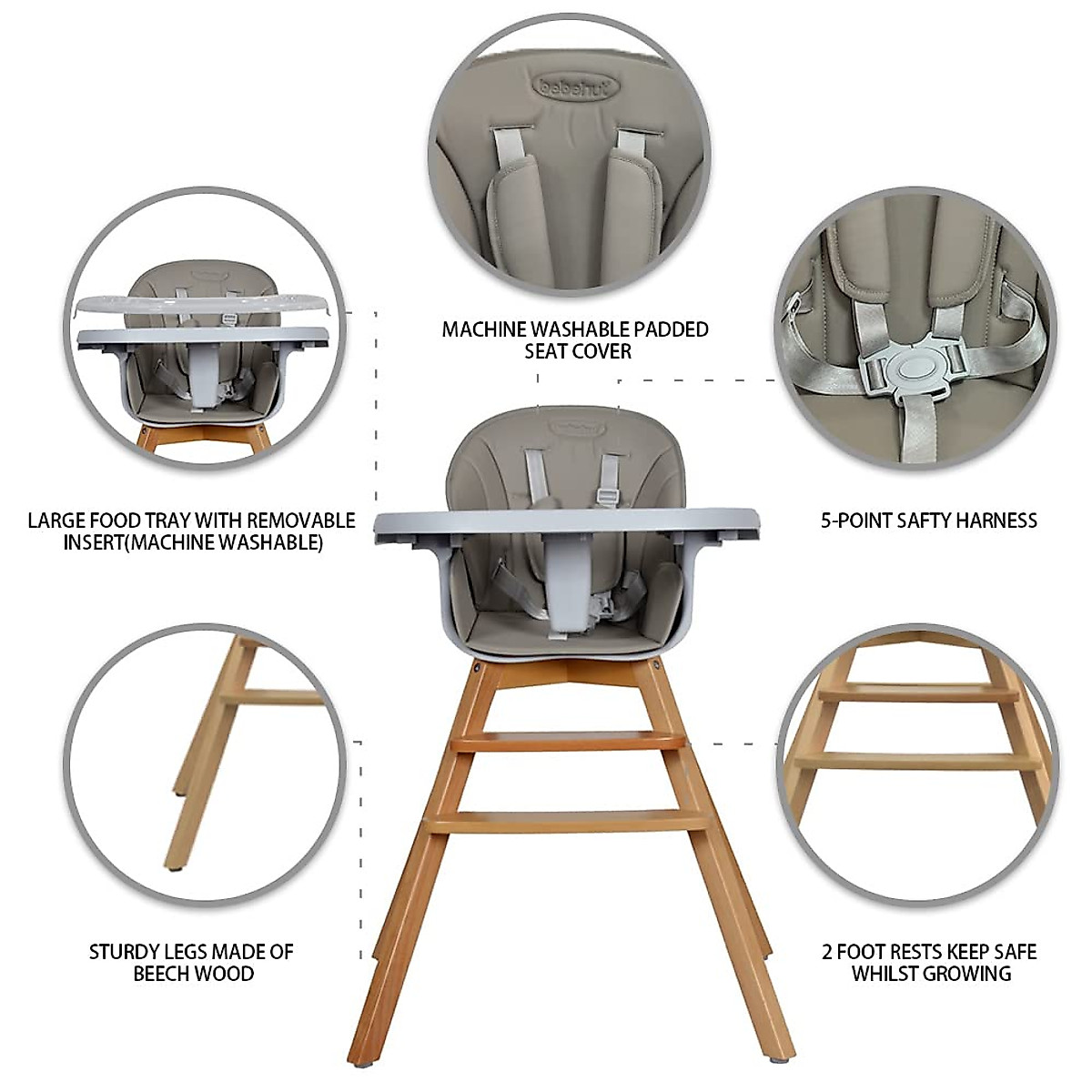 bebehut

MACHINE WASHABLE PADDED SEAT COVER

LARGE FOOD TRAY WITH REMOVABLE INSERT(MACHINE WASHABLE)

5-POINT SAFTY HARNESS

STURDY LEGS MADE OF BEECH WOOD

2 FOOT RESTS KEEP SAFE WHILST GROWING