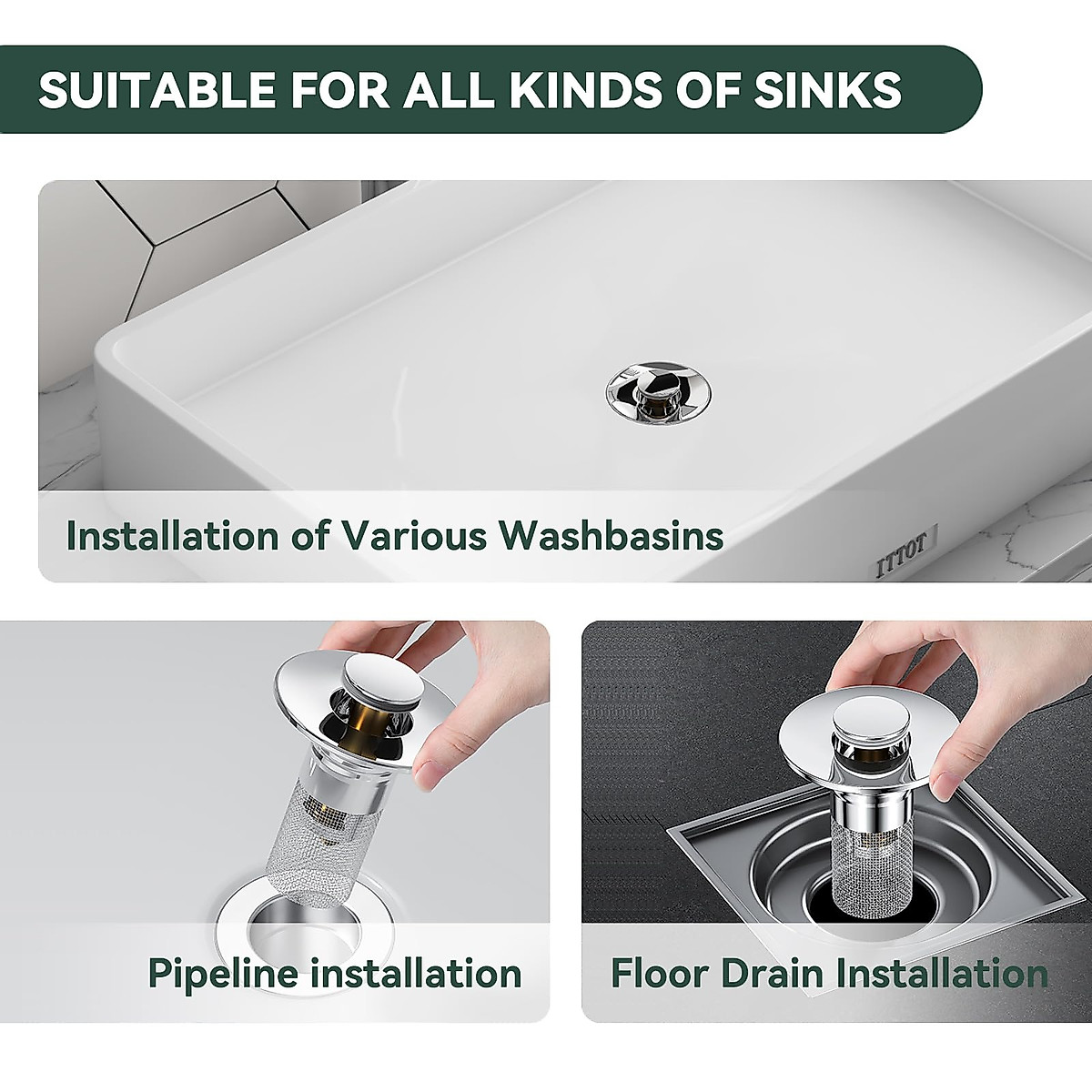 SUITABLE FOR ALL KINDS OF SINKS

Installation of Various Washbasins

ITTOT

Pipeline installation

Floor Drain Installation