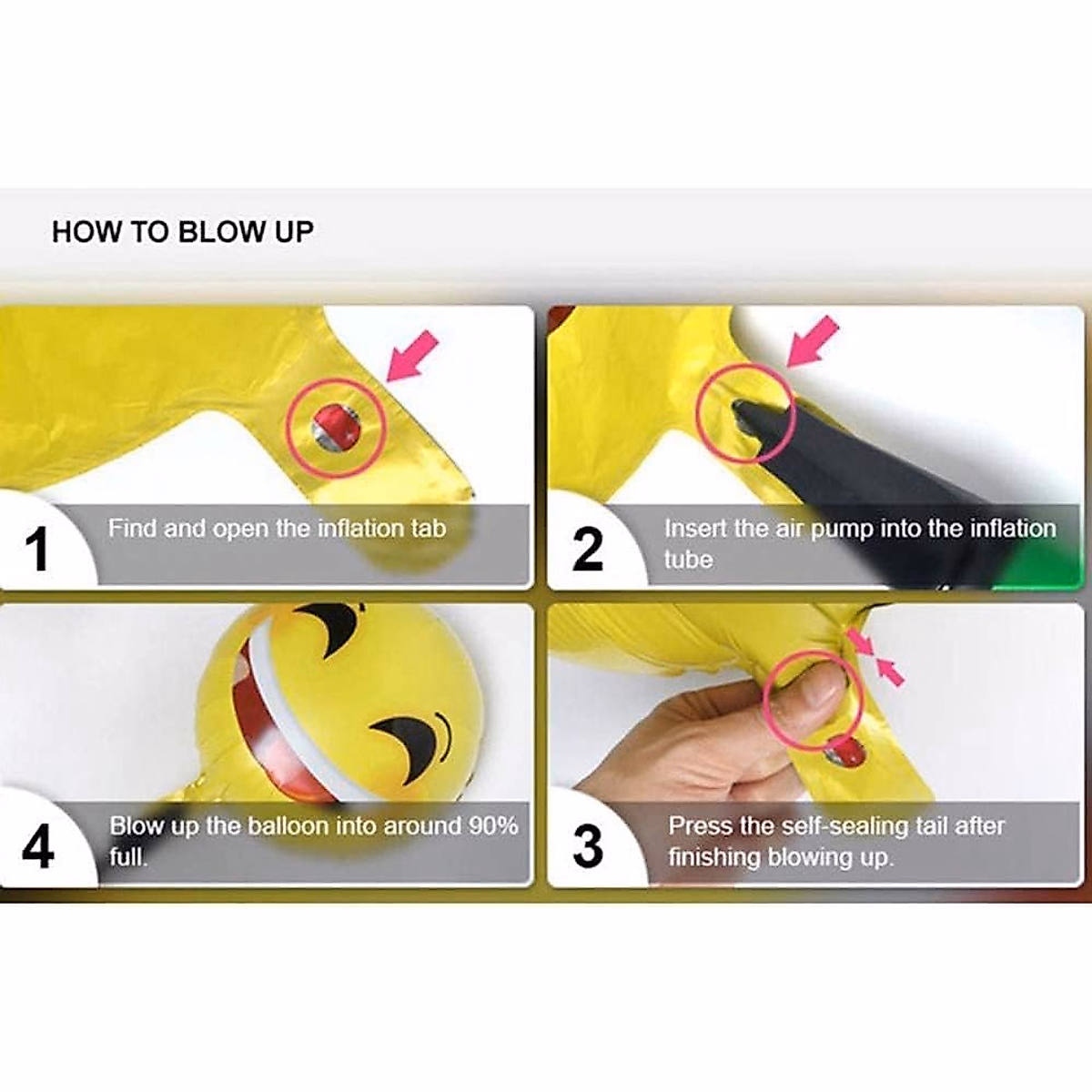 HOW TO BLOW UP

1 Find and open the inflation tab

2 Insert the air pump into the inflation tube

4 Blow up the balloon into around 90% full.

3 Press the self-sealing tail after finishing blowing up.