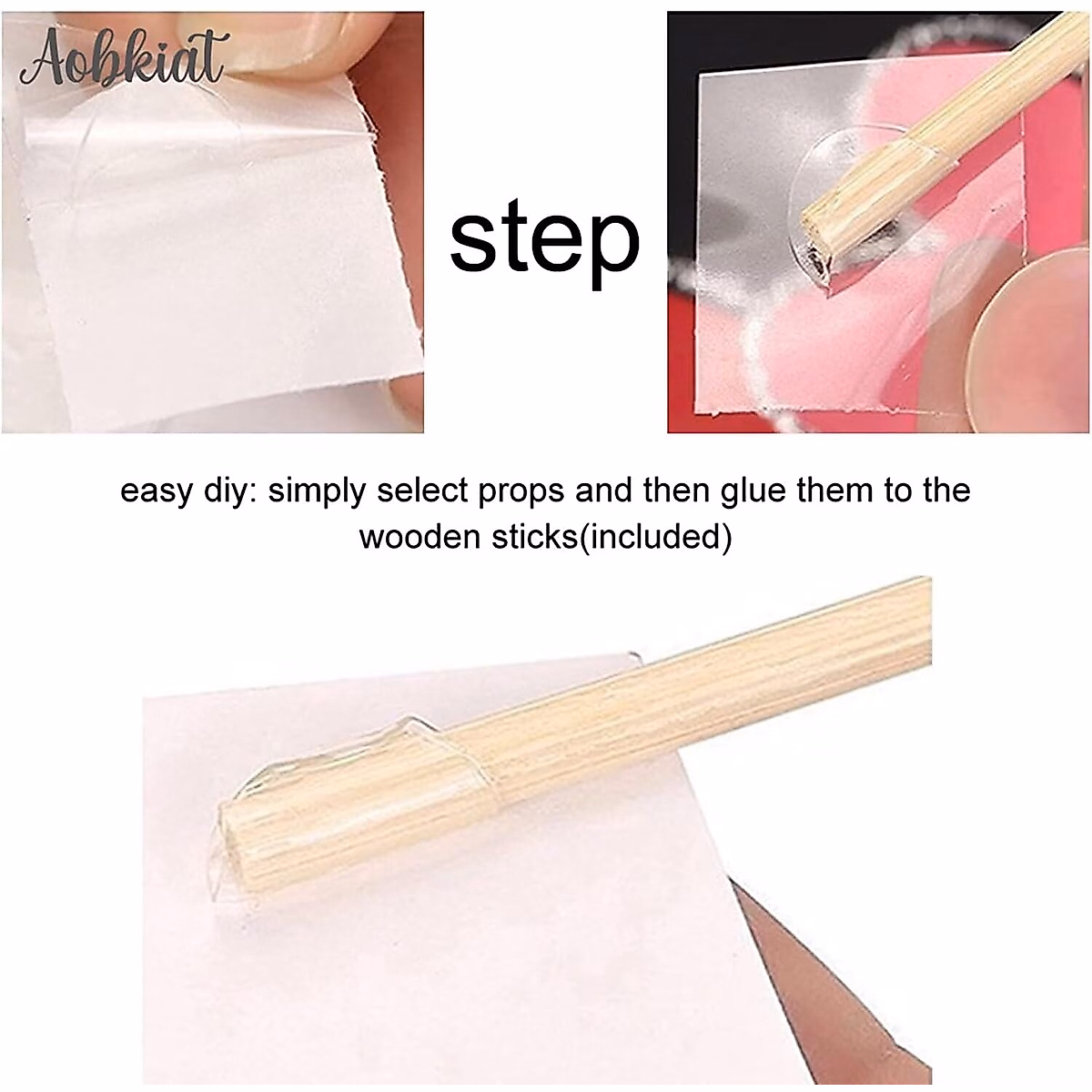 Aobkiat

step

easy diy: simply select props and then glue them to the wooden sticks(included)