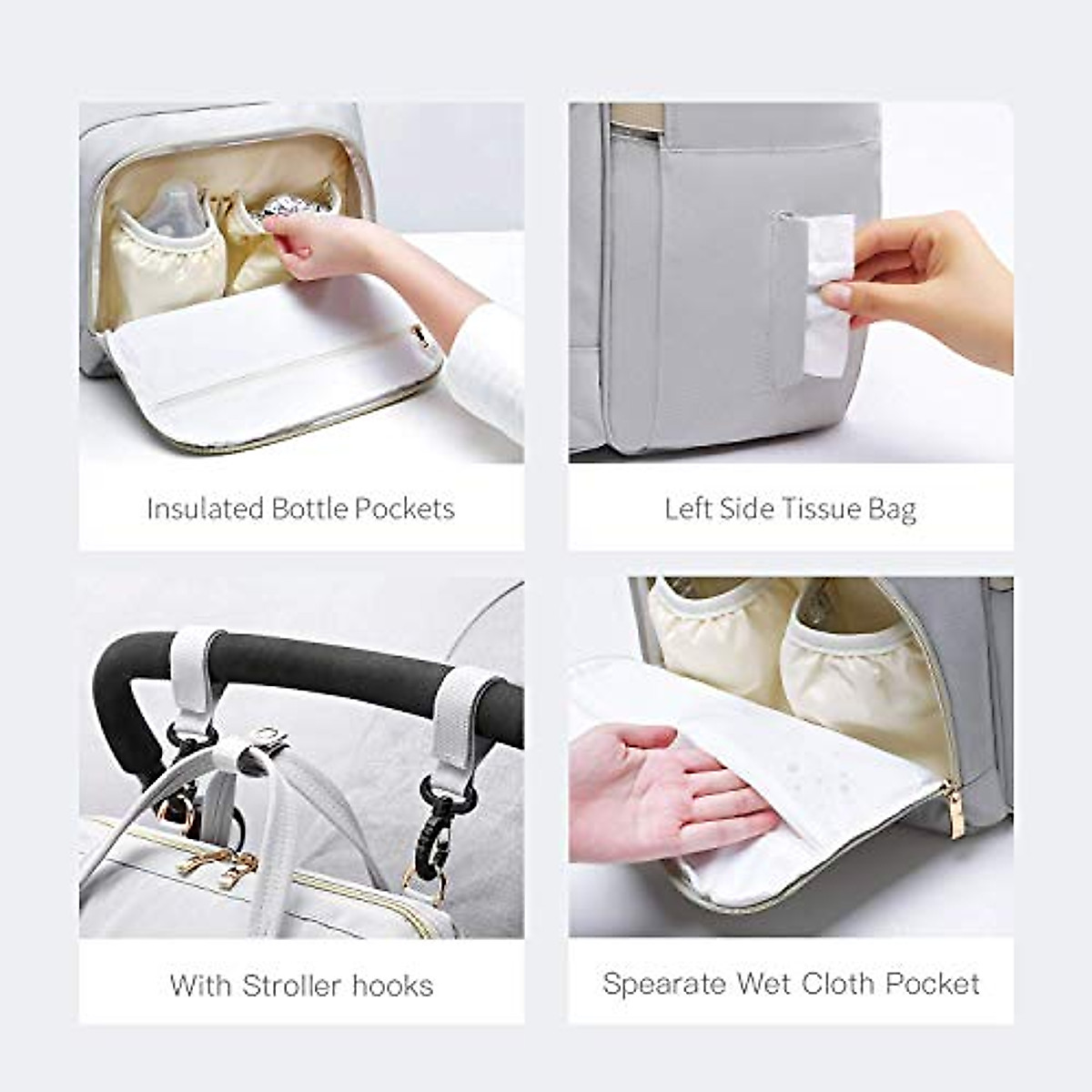 Insulated Bottle Pockets

Left Side Tissue Bag

With Stroller hooks

Spearate Wet Cloth Pocket