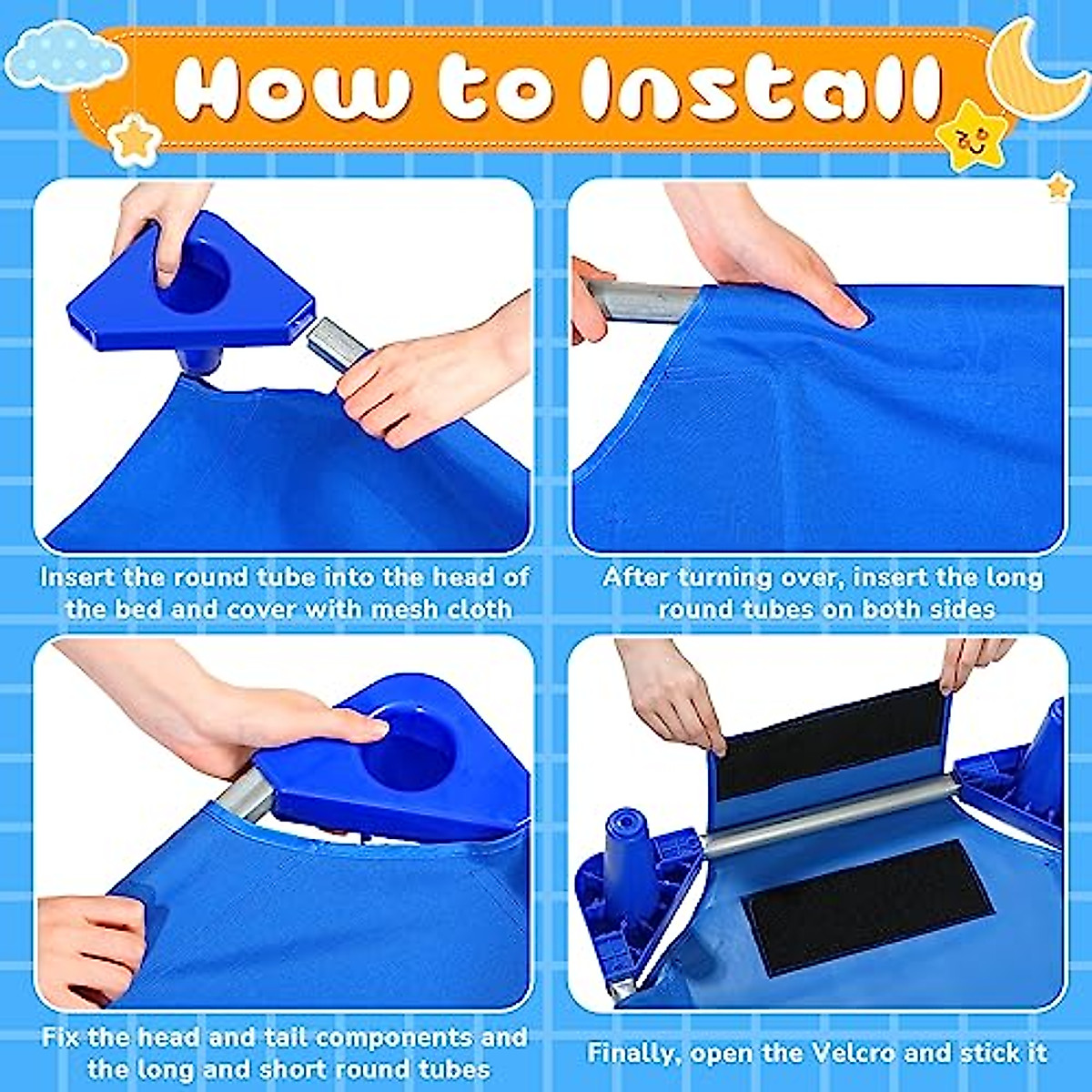 How to Install

Insert the round tube into the head of the bed and cover with mesh cloth

After turning over, insert the long round tubes on both sides

Fix the head and tail components and the long and short round tubes

Finally, open the Velcro and stick it