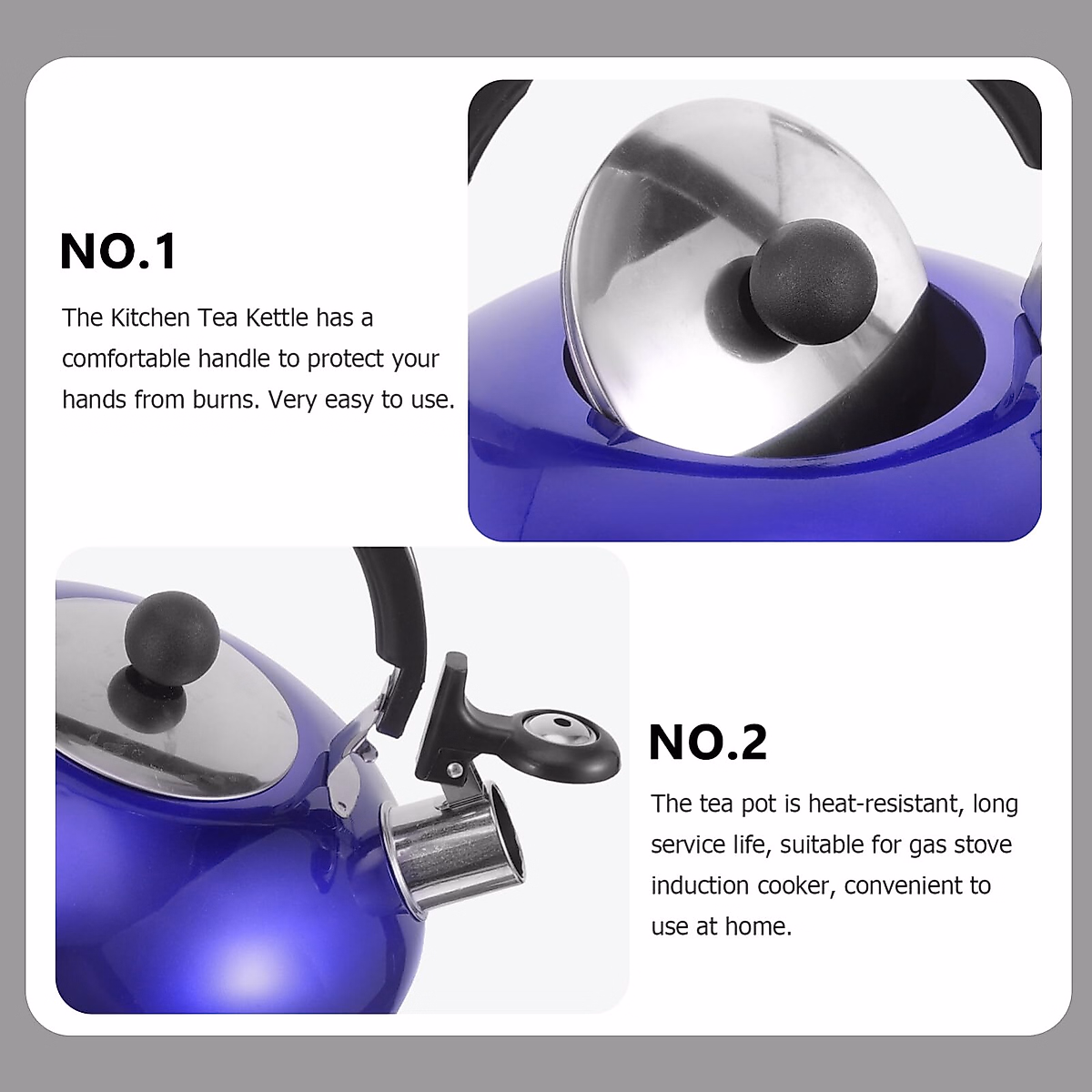 NO.1

The Kitchen Tea Kettle has a comfortable handle to protect your hands from burns. Very easy to use.

NO.2

The tea pot is heat-resistant, long service life, suitable for gas stove induction cooker, convenient to use at home.