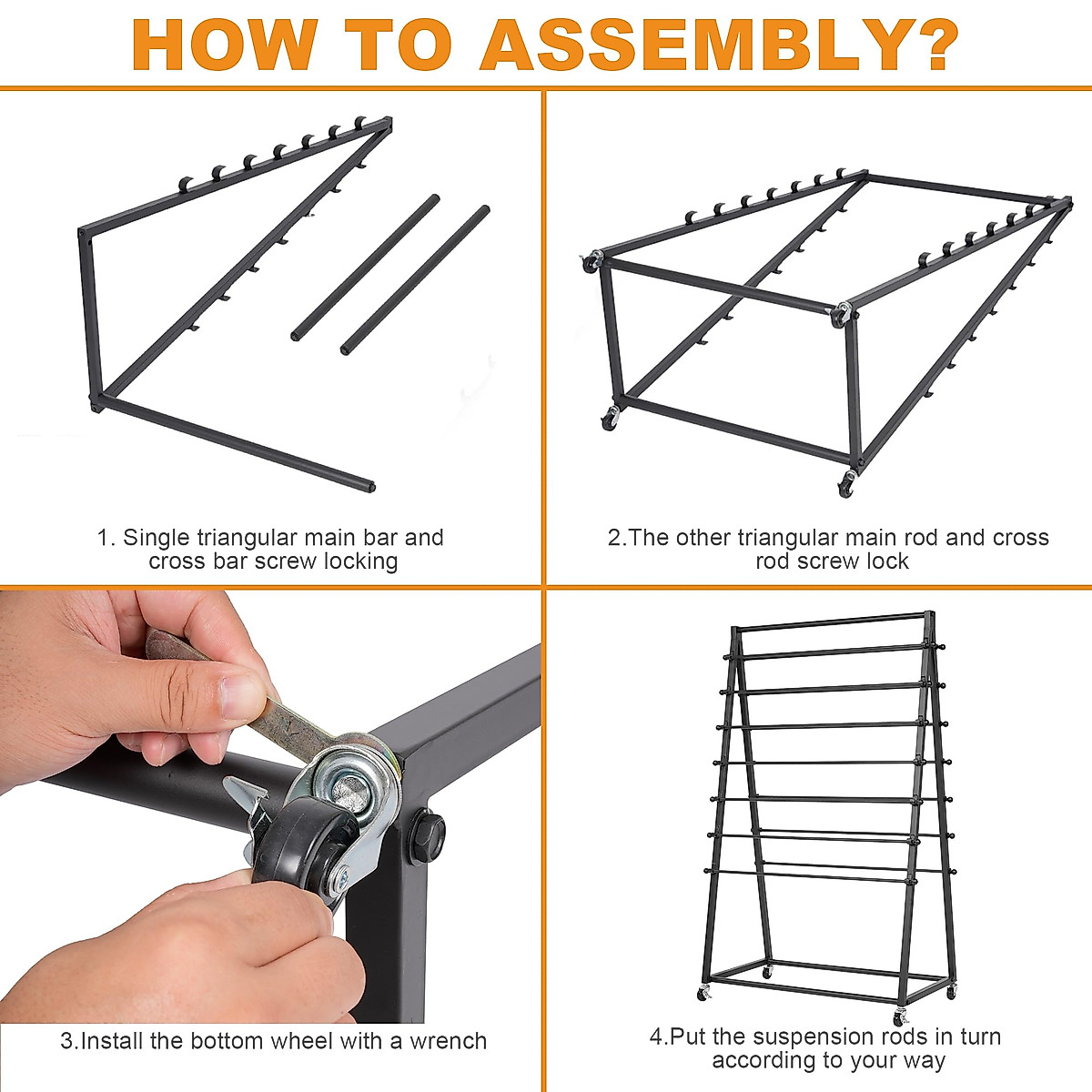 HOW TO ASSEMBLY?

1. Single triangular main bar and cross bar screw locking

2.The other triangular main rod and cross rod screw lock

3.Install the bottom wheel with a wrench

4.Put the suspension rods in turn according to your way