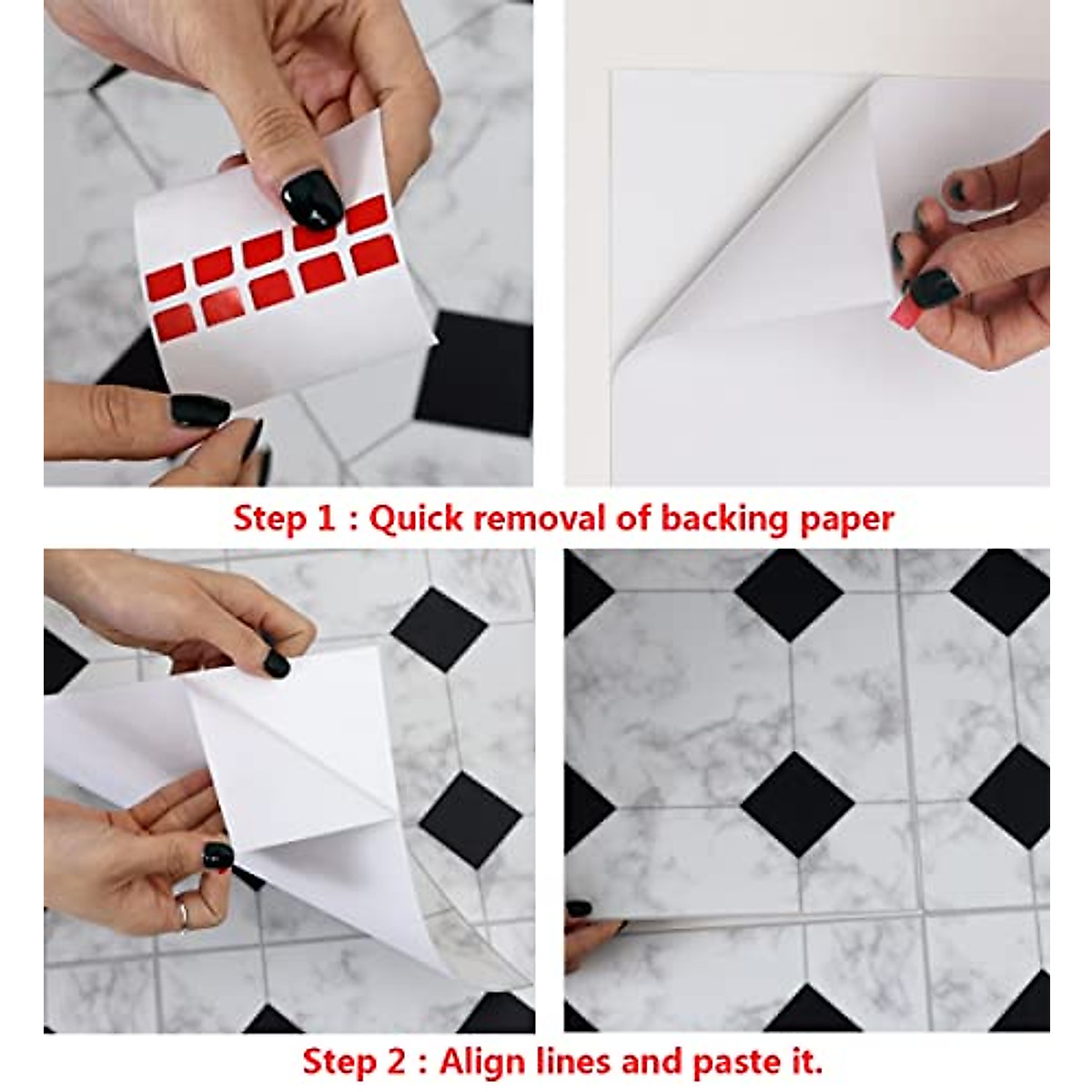 Step 1 : Quick removal of backing paper

Step 2 : Align lines and paste it.