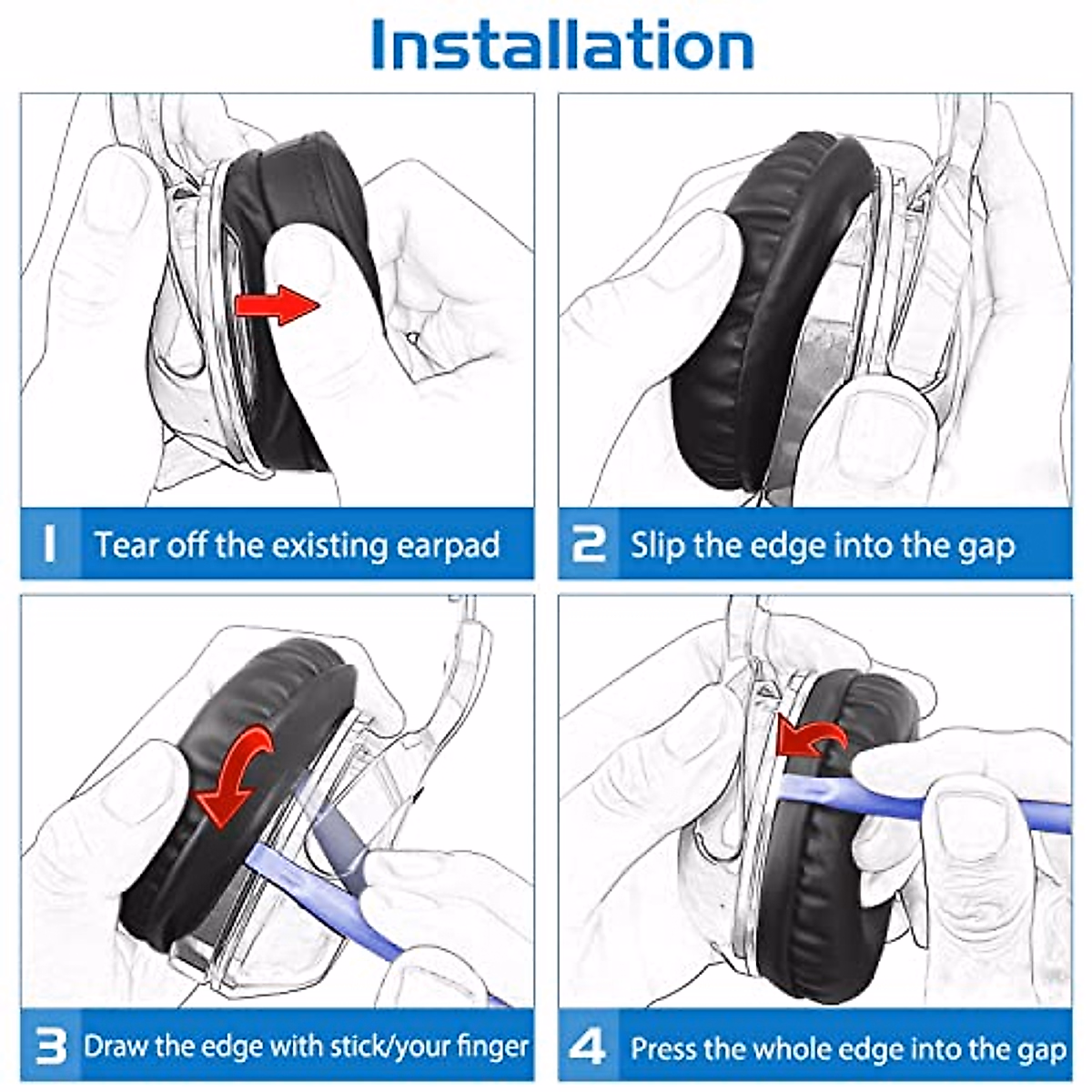 Installation

1 Tear off the existing earpad

2 Slip the edge into the gap

3 Draw the edge with stick/your finger

4 Press the whole edge into the gap