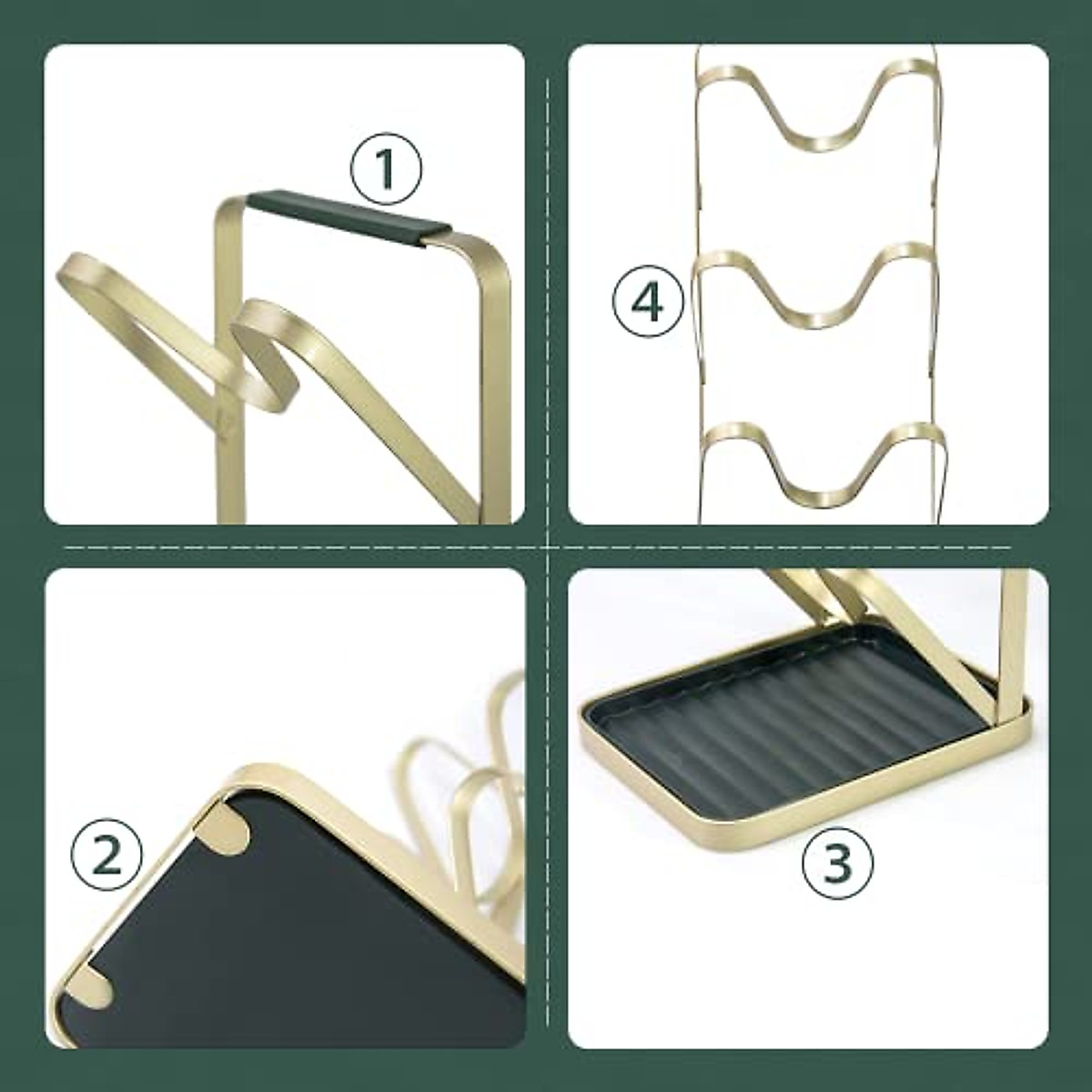 1

4

2

3