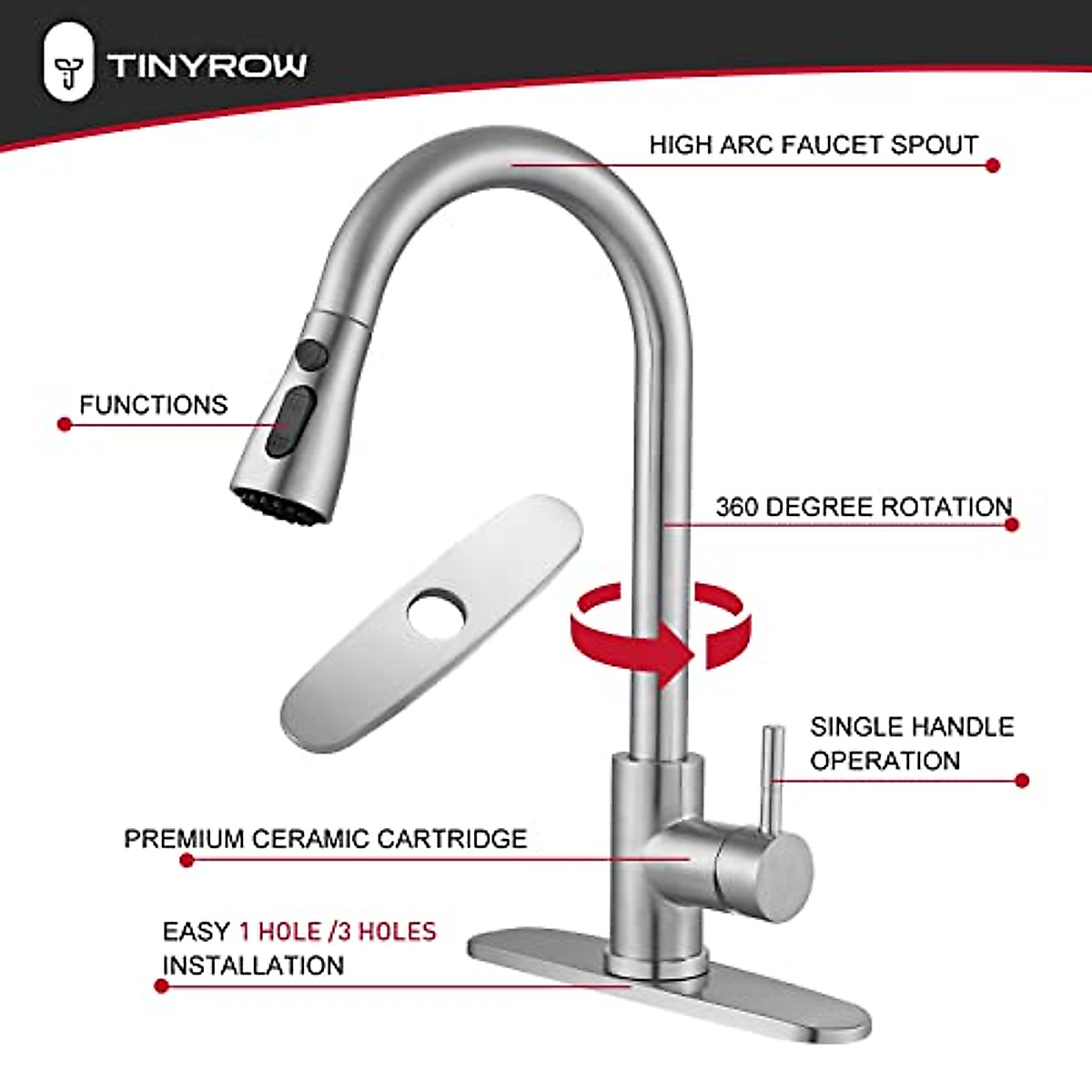 TINYROW

HIGH ARC FAUCET SPOUT

FUNCTIONS

360 DEGREE ROTATION

SINGLE HANDLE OPERATION

PREMIUM CERAMIC CARTRIDGE

EASY 1 HOLE /3 HOLES INSTALLATION