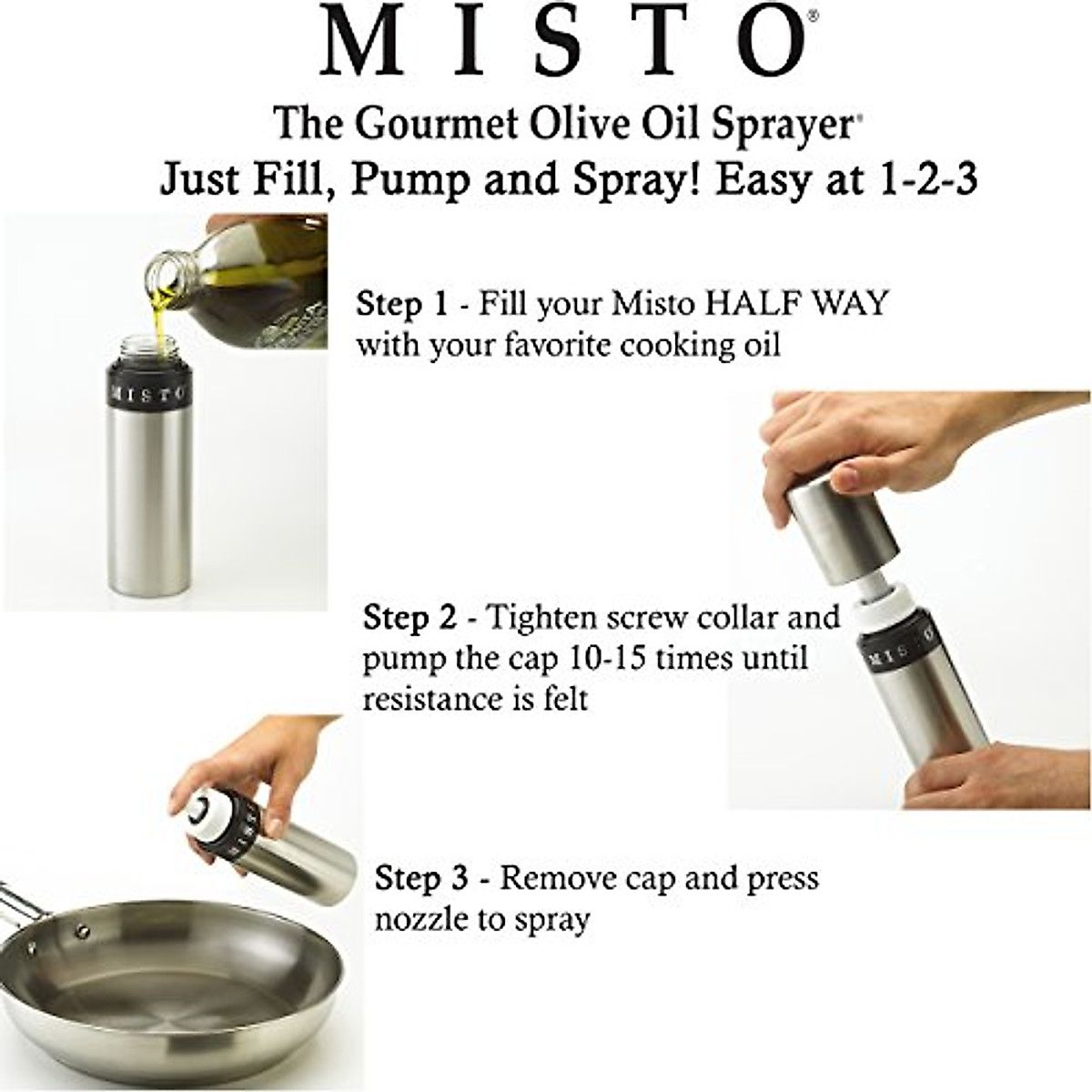 MISTO®

The Gourmet Olive Oil Sprayer®
Just Fill, Pump and Spray! Easy at 1-2-3

MISTO

Step 1 - Fill your Misto HALF WAY with your favorite cooking oil

Step 2 - Tighten screw collar and pump the cap 10-15 times until resistance is felt

MISTO

Step 3 - Remove cap and press nozzle to spray