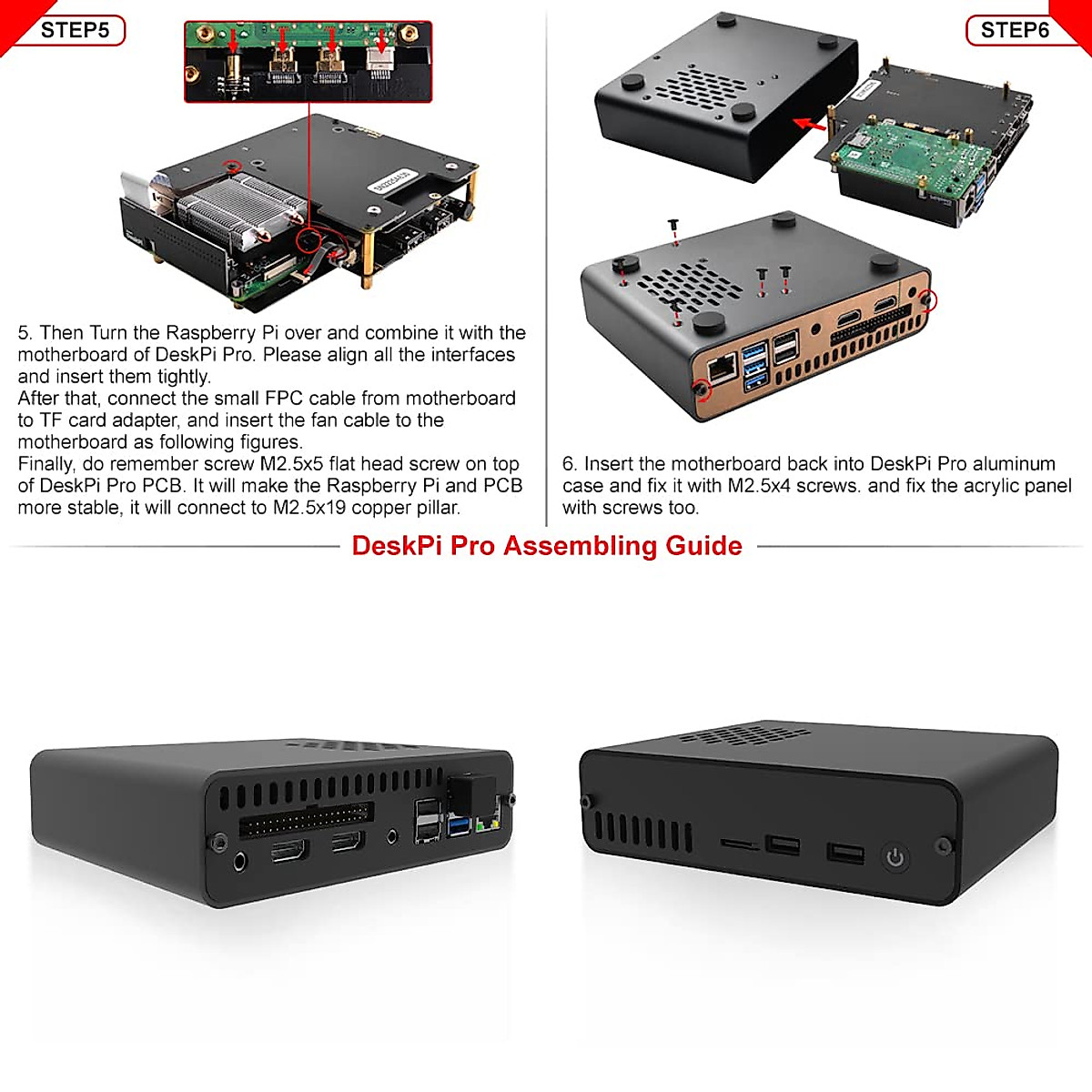 STEP5

5. Then Turn the Raspberry Pi over and combine it with the motherboard of DeskPi Pro. Please align all the interfaces and insert them tightly.
After that, connect the small FPC cable from motherboard to TF card adapter, and insert the fan cable to the motherboard as following figures.
Finally, do remember screw M2.5x5 flat head screw on top of DeskPi Pro PCB. It will make the Raspberry Pi and PCB more stable, it will connect to M2.5x19 copper pillar.

STEP6

6. Insert the motherboard back into DeskPi Pro aluminum case and fix it with M2.5x4 screws. and fix the acrylic panel with screws too.

DeskPi Pro Assembling Guide