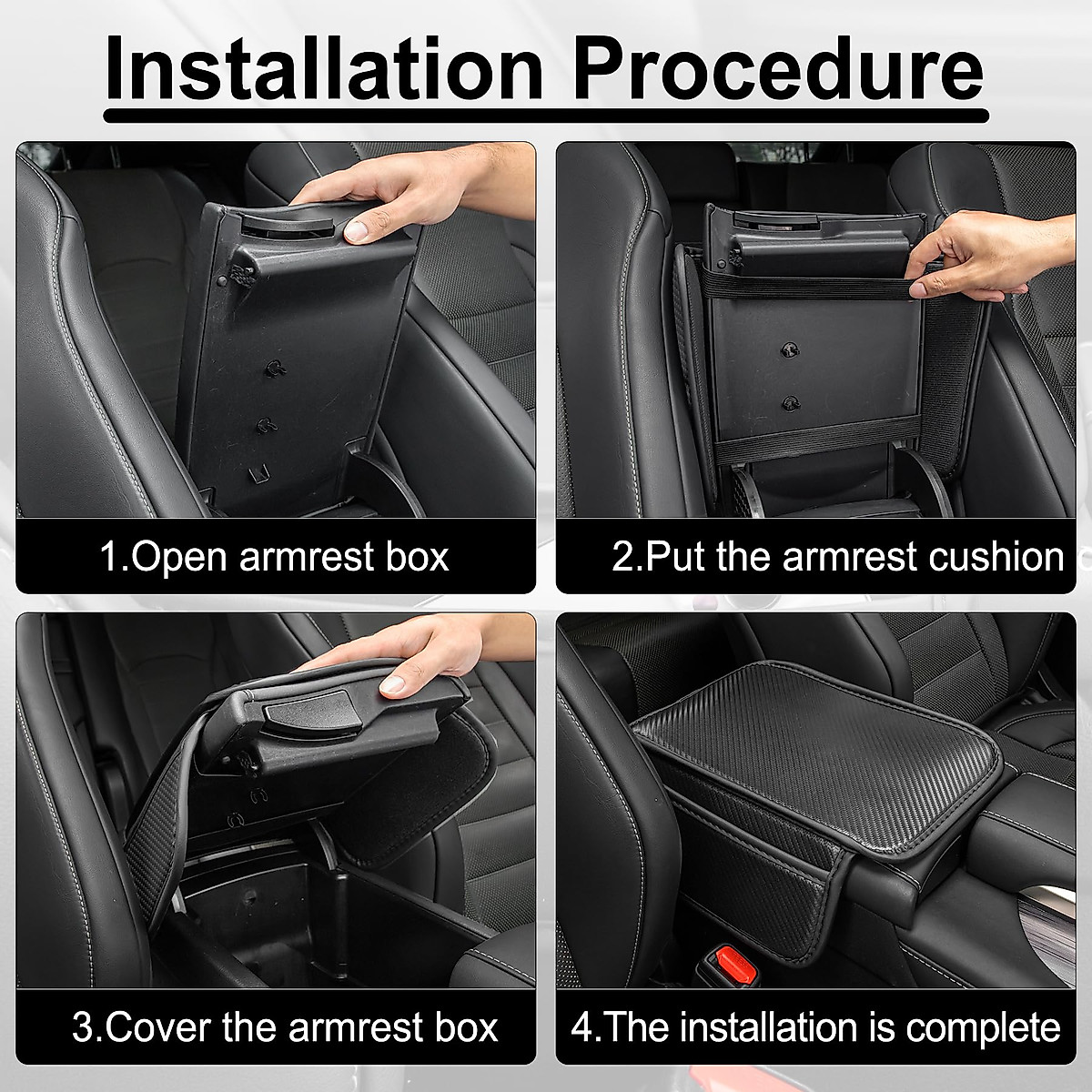 Installation Procedure

1.Open armrest box

2.Put the armrest cushion

3.Cover the armrest box

4.The installation is complete