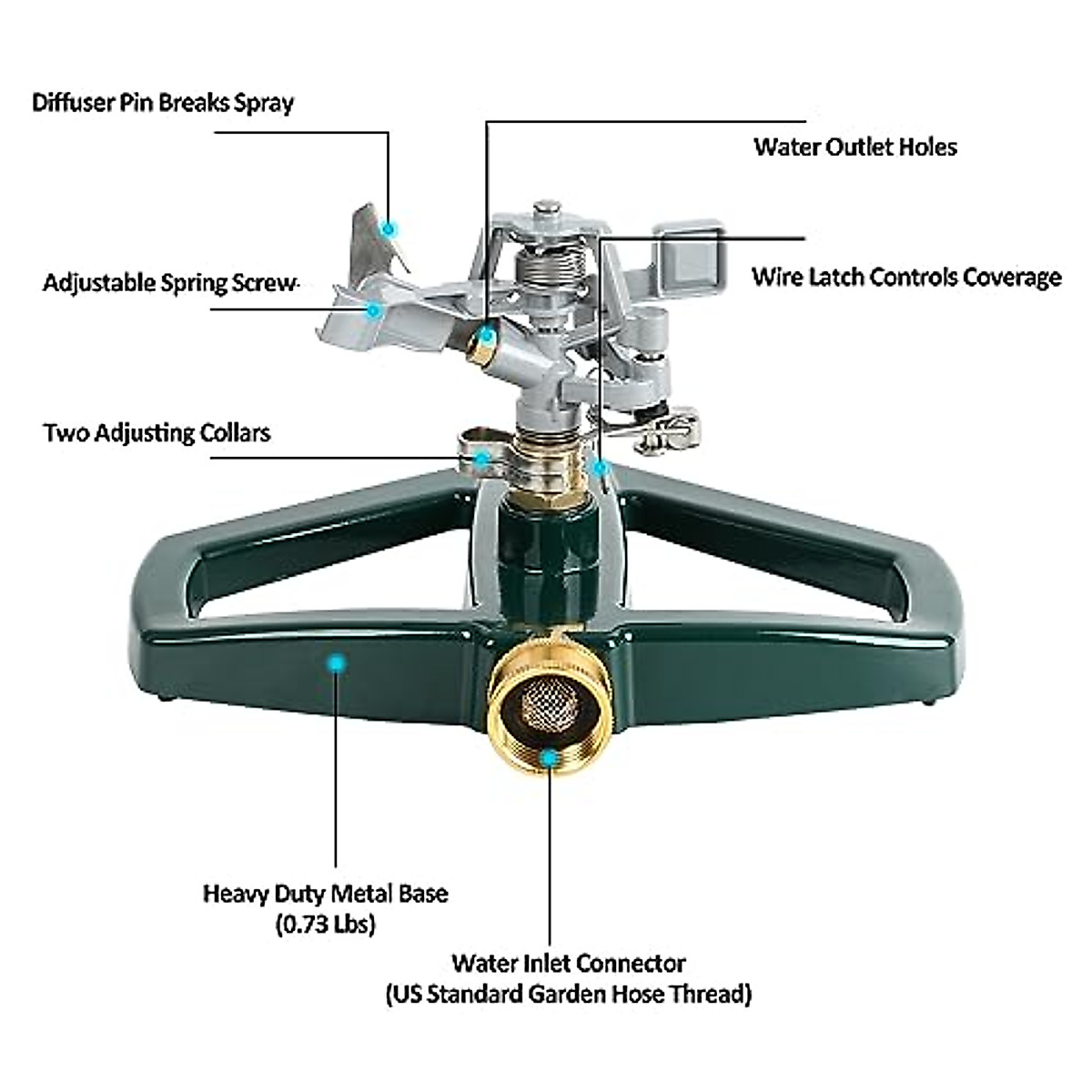 Diffuser Pin Breaks Spray

Water Outlet Holes

Adjustable Spring Screw

Wire Latch Controls Coverage

Two Adjusting Collars

Heavy Duty Metal Base
(0.73 Lbs)

Water Inlet Connector
(US Standard Garden Hose Thread)