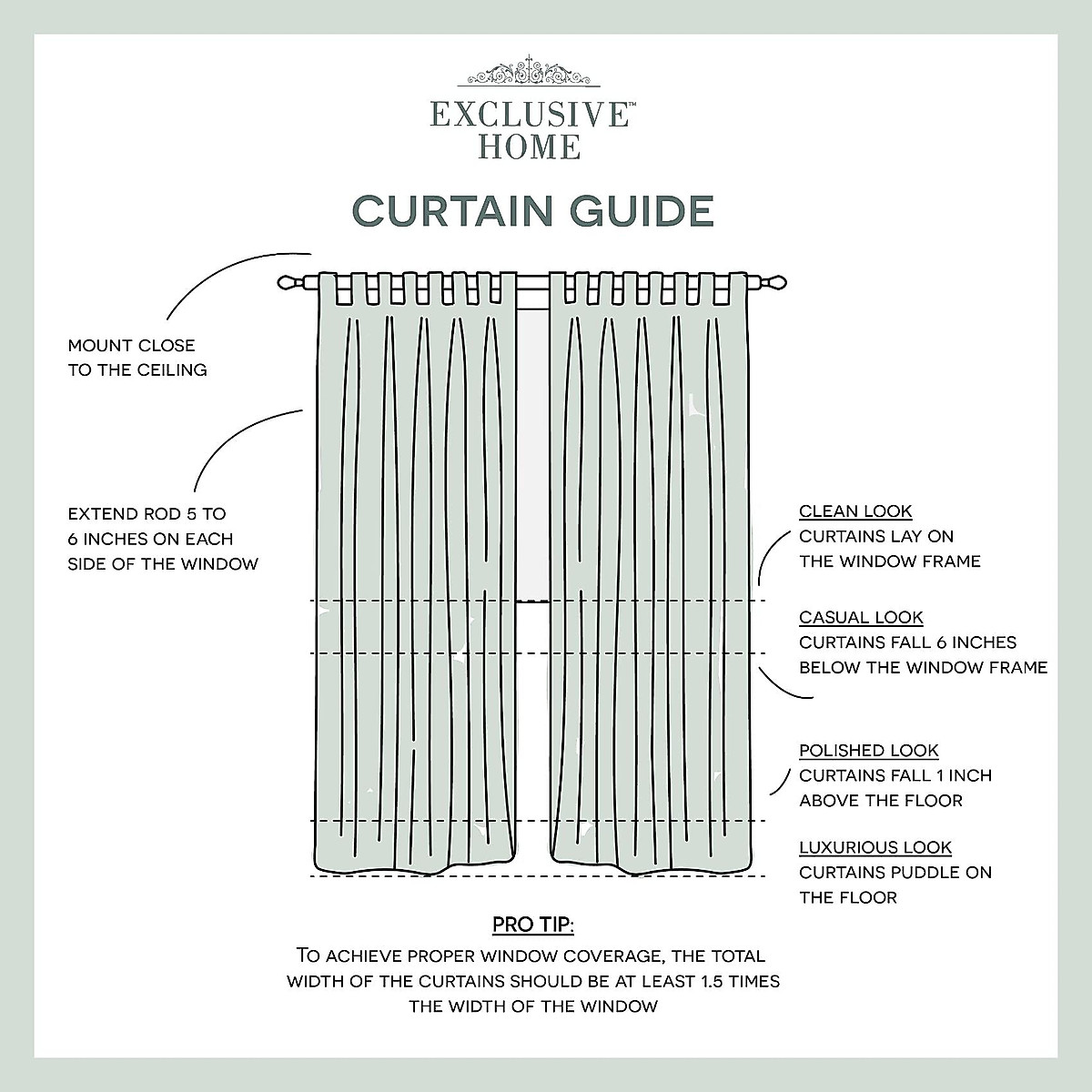 EXCLUSIVE™
HOME

CURTAIN GUIDE

MOUNT CLOSE TO THE CEILING

EXTEND ROD 5 TO 6 INCHES ON EACH SIDE OF THE WINDOW

CLEAN LOOK
CURTAINS LAY ON THE WINDOW FRAME

CASUAL LOOK
CURTAINS FALL 6 INCHES BELOW THE WINDOW FRAME

POLISHED LOOK
CURTAINS FALL 1 INCH ABOVE THE FLOOR

LUXURIOUS LOOK
CURTAINS PUDDLE ON THE FLOOR

PRO TIP:
TO ACHIEVE PROPER WINDOW COVERAGE, THE TOTAL WIDTH OF THE CURTAINS SHOULD BE AT LEAST 1.5 TIMES THE WIDTH OF THE WINDOW