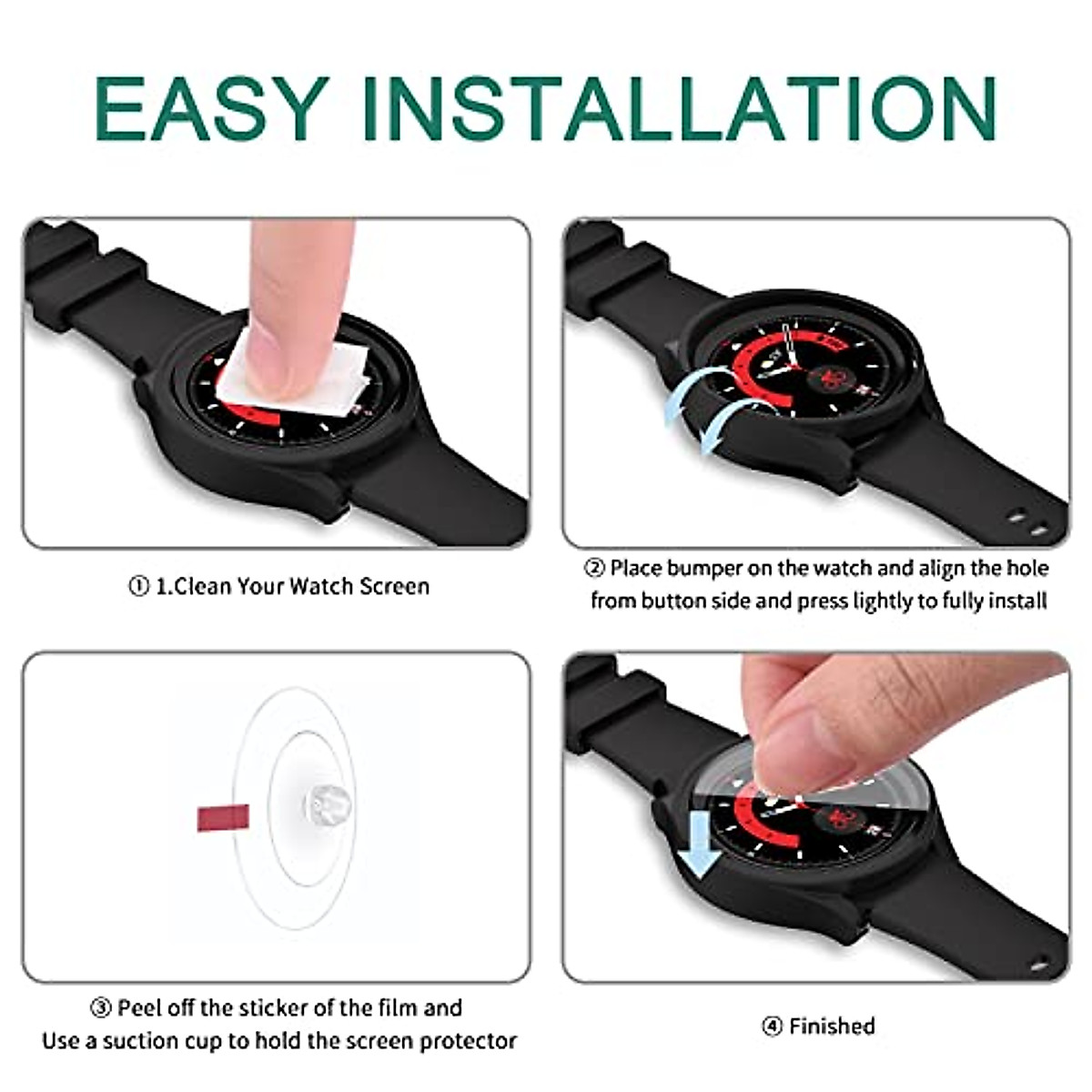 EASY INSTALLATION

① 1.Clean Your Watch Screen

② Place bumper on the watch and align the hole from button side and press lightly to fully install

③ Peel off the sticker of the film and Use a suction cup to hold the screen protector

④ Finished