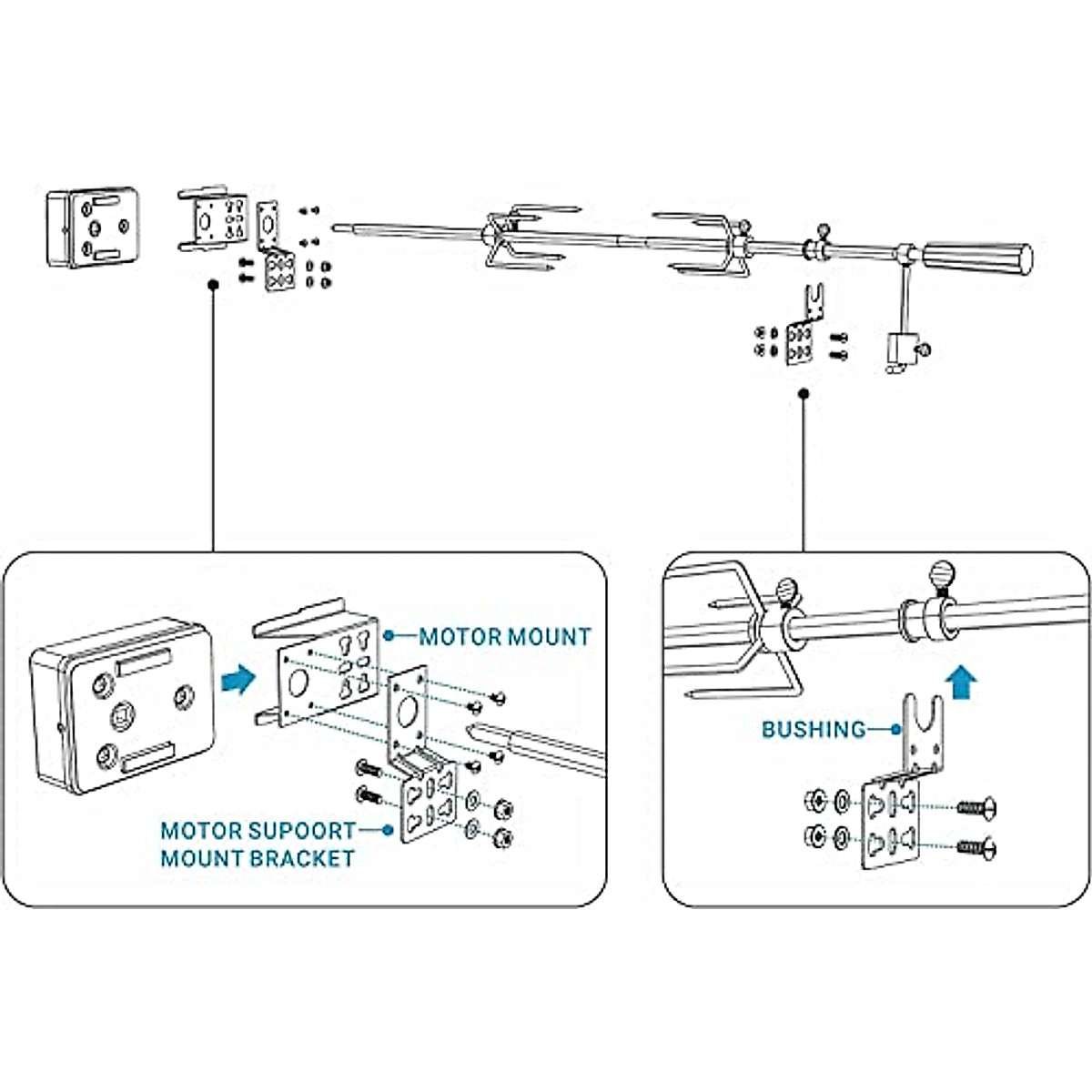 MOTOR MOUNT

MOTOR SUPOORT MOUNT BRACKET

BUSHING