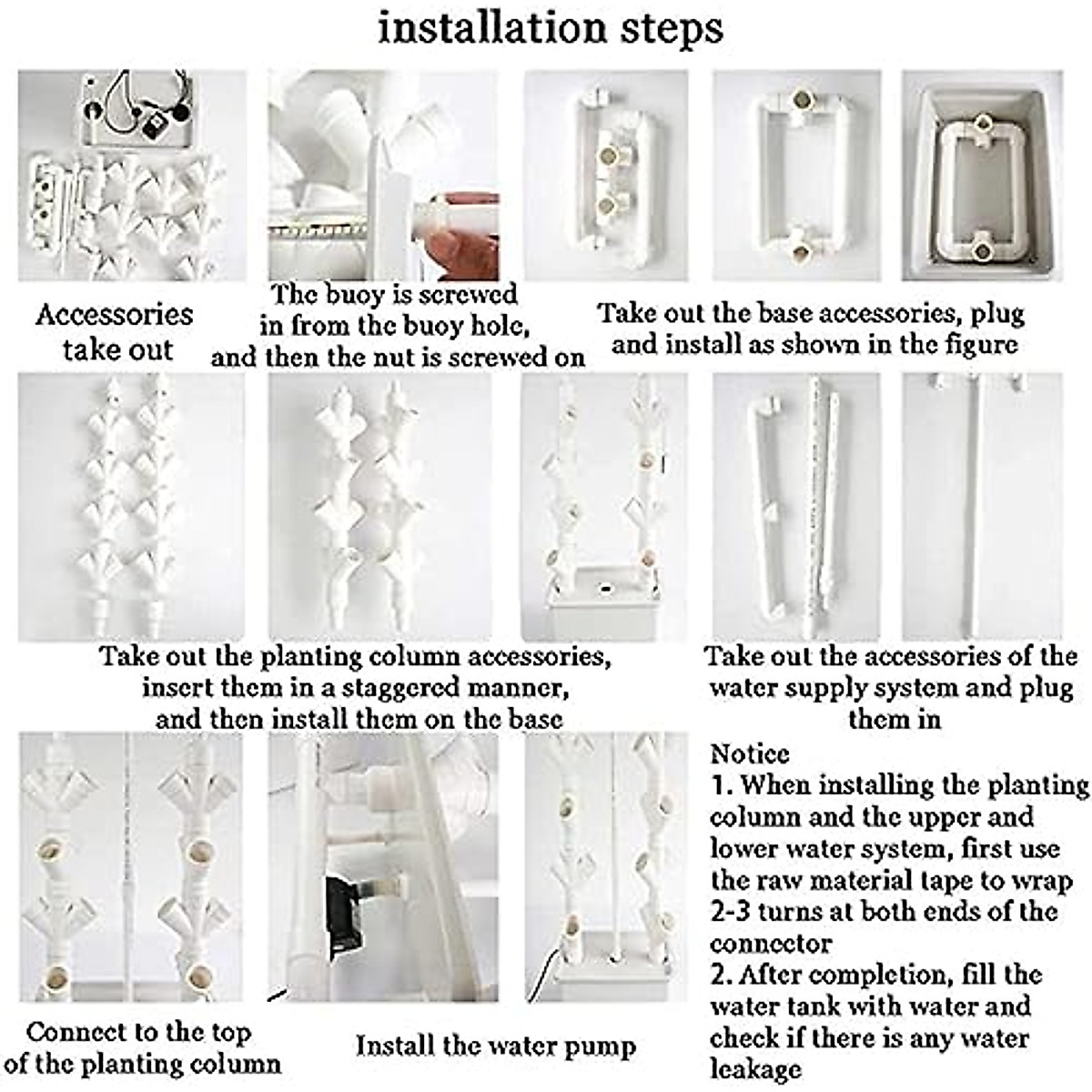 installation steps

Accessories take out

The buoy is screwed in from the buoy hole, and then the nut is screwed on

Take out the base accessories, plug and install as shown in the figure

Take out the planting column accessories, insert them in a staggered manner, and then install them on the base

Take out the accessories of the water supply system and plug them in

Connect to the top of the planting column

Install the water pump

Notice
1. When installing the planting column and the upper and lower water system, first use the raw material tape to wrap 2-3 turns at both ends of the connector
2. After completion, fill the water tank with water and check if there is any water leakage