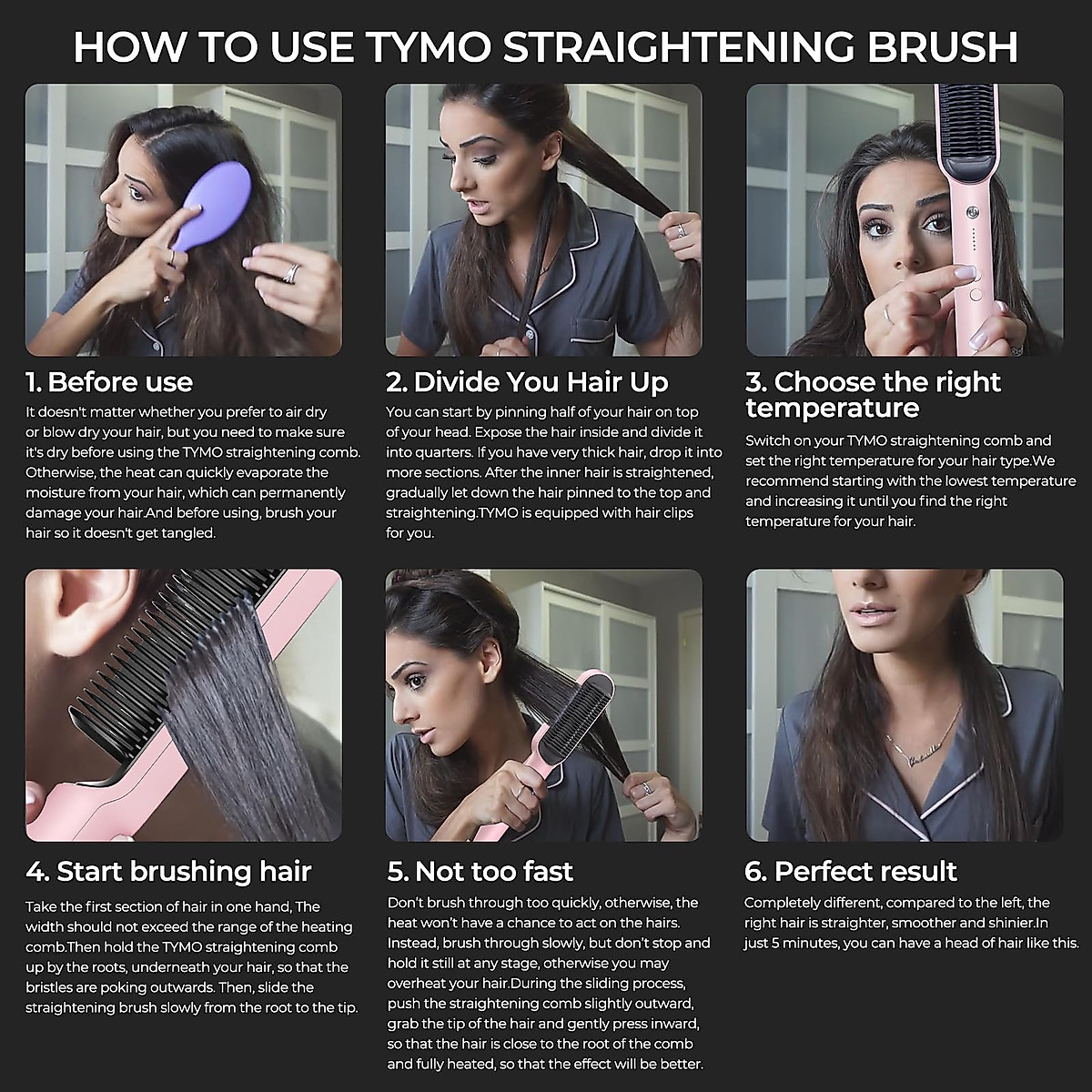 HOW TO USE TYMO STRAIGHTENING BRUSH

1. Before use

It doesn't matter whether you prefer to air dry or blow dry your hair, but you need to make sure it's dry before using the TYMO straightening comb. Otherwise, the heat can quickly evaporate the moisture from your hair, which can permanently damage your hair.And before using, brush your hair so it doesn't get tangled.

2. Divide You Hair Up

You can start by pinning half of your hair on top of your head. Expose the hair inside and divide it into quarters. If you have very thick hair, drop it into more sections. After the inner hair is straightened, gradually let down the hair pinned to the top and straightening.TYMO is equipped with hair clips for you.

3. Choose the right temperature

Switch on your TYMO straightening comb and set the right temperature for your hair type.We recommend starting with the lowest temperature and increasing it until you find the right temperature for your hair.

4. Start brushing hair

Take the first section of hair in one hand, The width should not exceed the range of the heating comb.Then hold the TYMO straightening comb up by the roots, underneath your hair, so that the bristles are poking outwards. Then, slide the straightening brush slowly from the root to the tip.

5. Not too fast

Don't brush through too quickly, otherwise, the heat won't have a chance to act on the hairs. Instead, brush through slowly, but don't stop and hold it still at any stage, otherwise you may overheat your hair.During the sliding process, push the straightening comb slightly outward, grab the tip of the hair and gently press inward, so that the hair is close to the root of the comb and fully heated, so that the effect will be better.

6. Perfect result

Completely different, compared to the left, the right hair is straighter, smoother and shinier.In just 5 minutes, you can have a head of hair like this.