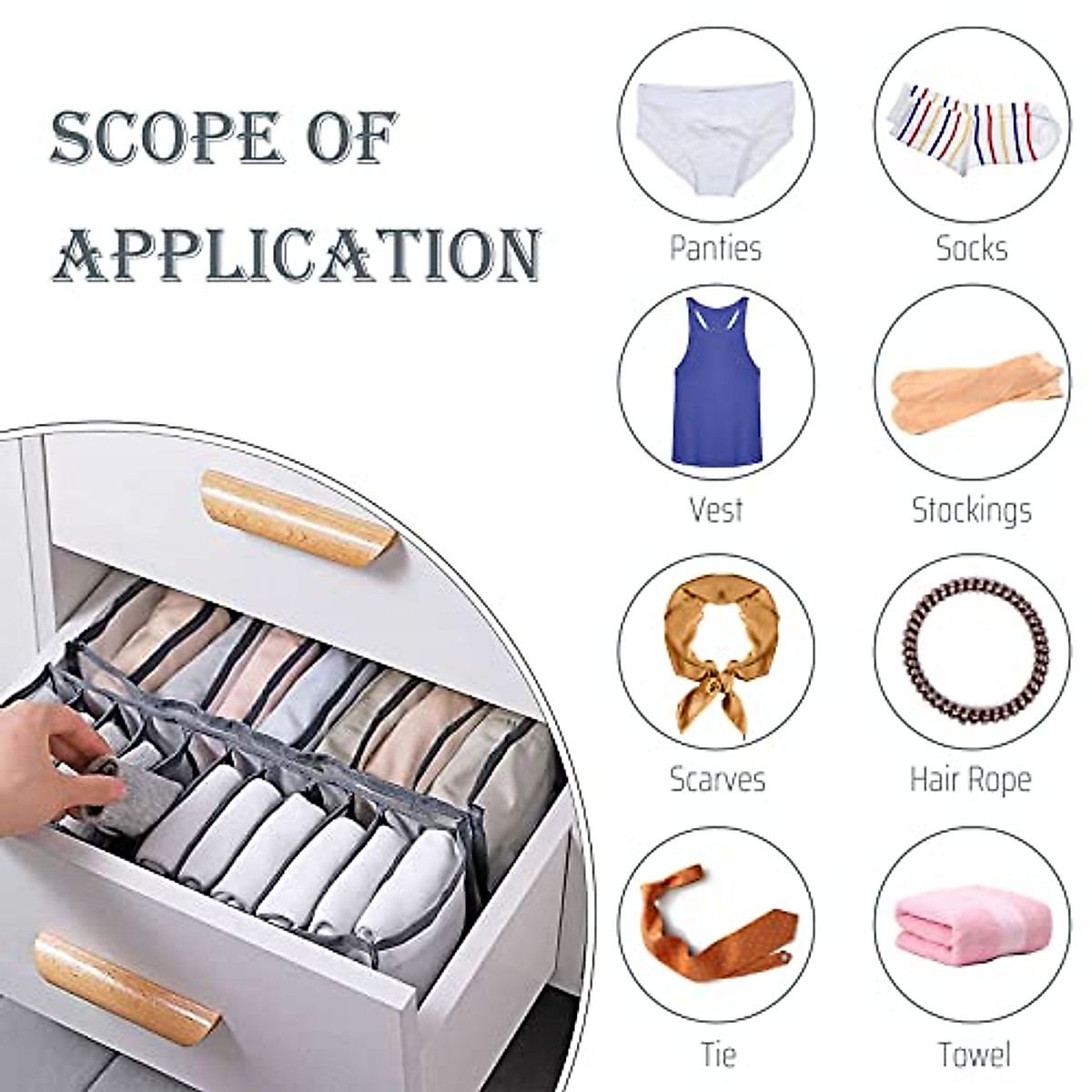 SCOPE OF APPLICATION

Panties

Socks

Vest

Stockings

Scarves

Hair Rope

Tie

Towel