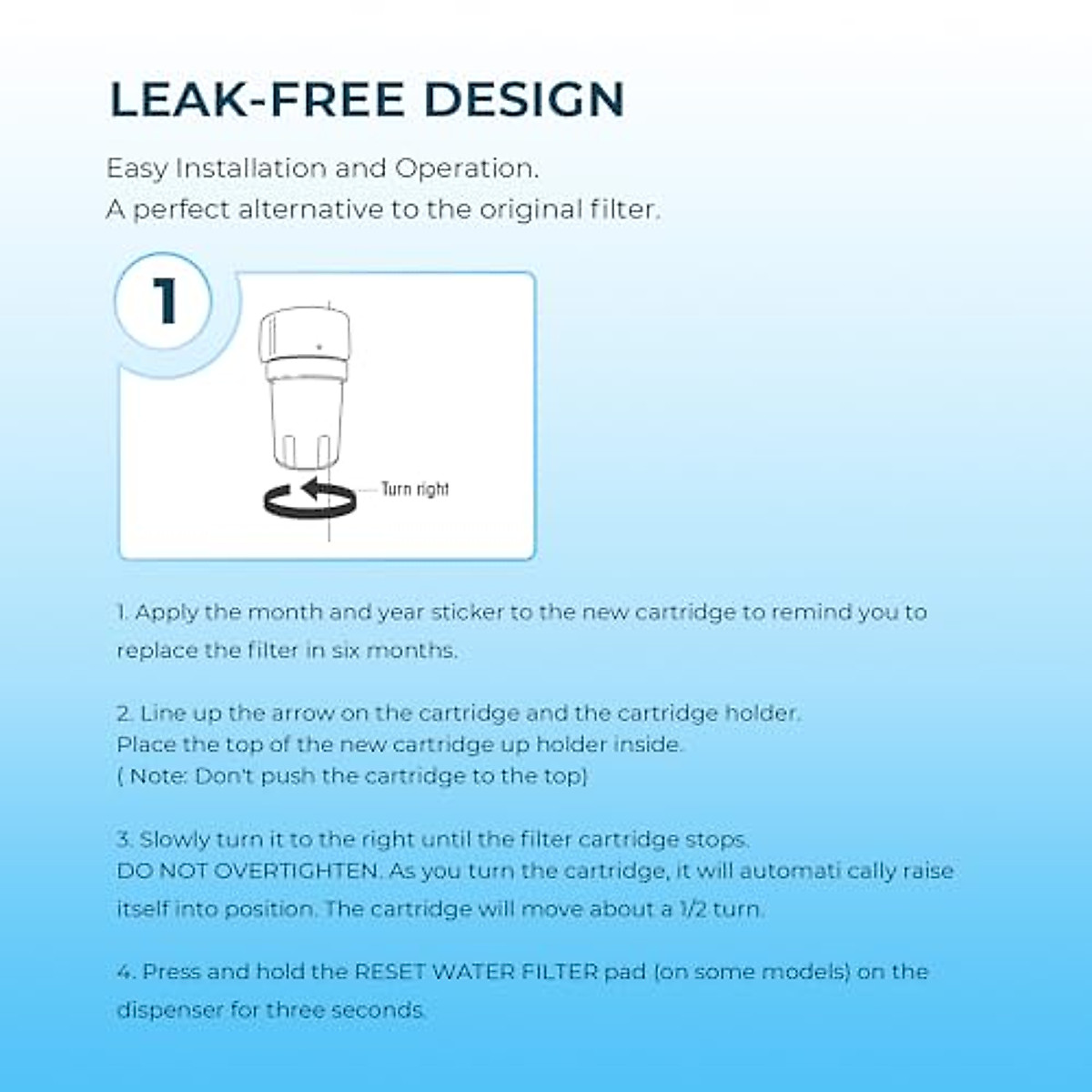 LEAK-FREE DESIGN

Easy Installation and Operation.
A perfect alternative to the original filter.

1

Turn right

1. Apply the month and year sticker to the new cartridge to remind you to replace the filter in six months.

2. Line up the arrow on the cartridge and the cartridge holder.
Place the top of the new cartridge up holder inside.
( Note: Don't push the cartridge to the top)

3. Slowly turn it to the right until the filter cartridge stops.
DO NOT OVERTIGHTEN. As you turn the cartridge, it will automati cally raise itself into position. The cartridge will move about a 1/2 turn.

4. Press and hold the RESET WATER FILTER pad (on some models) on the dispenser for three seconds.