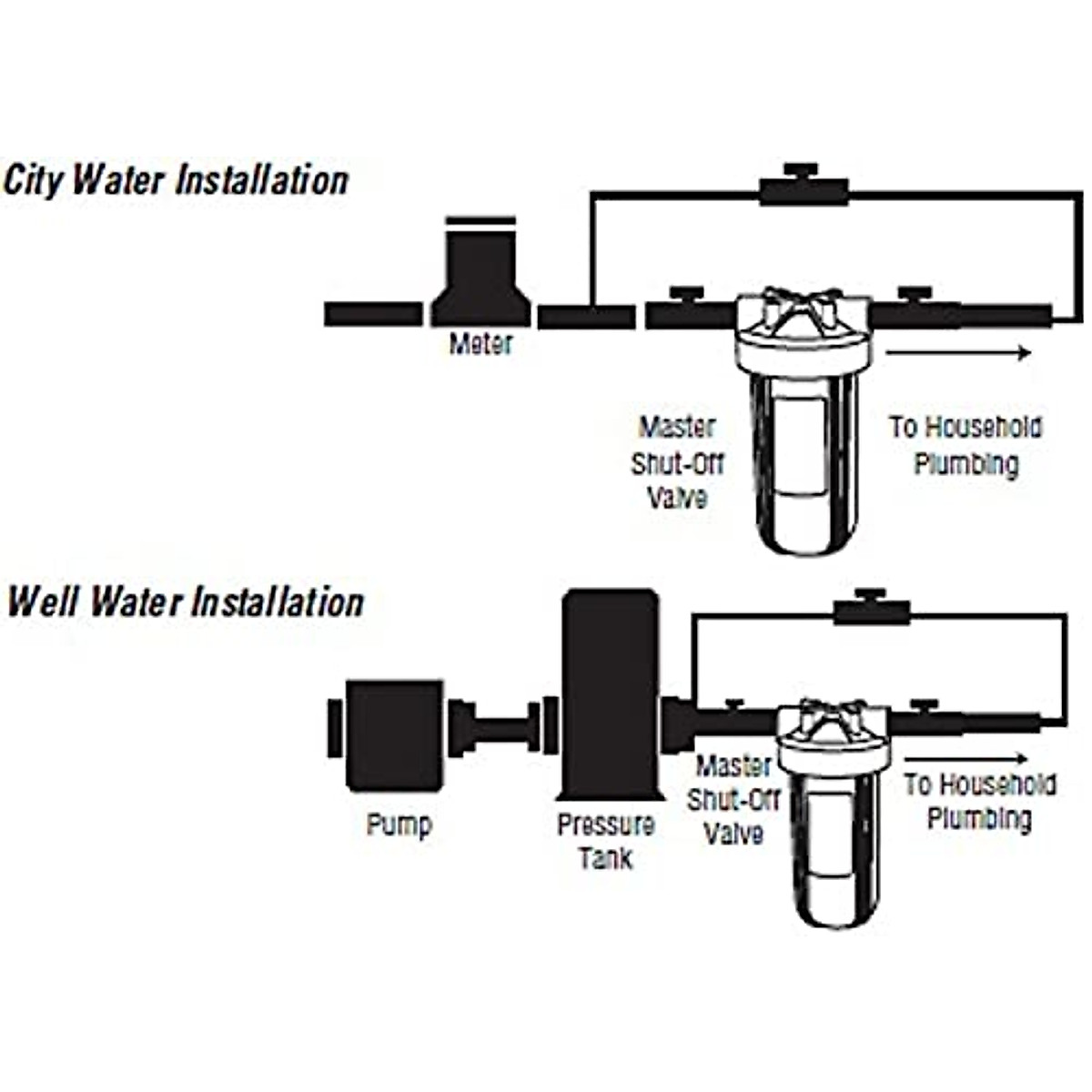 City Water Installation

Meter

Master Shut-Off Valve

To Household Plumbing

Well Water Installation

Pump

Pressure Tank

Master Shut-Off Valve

To Household Plumbing