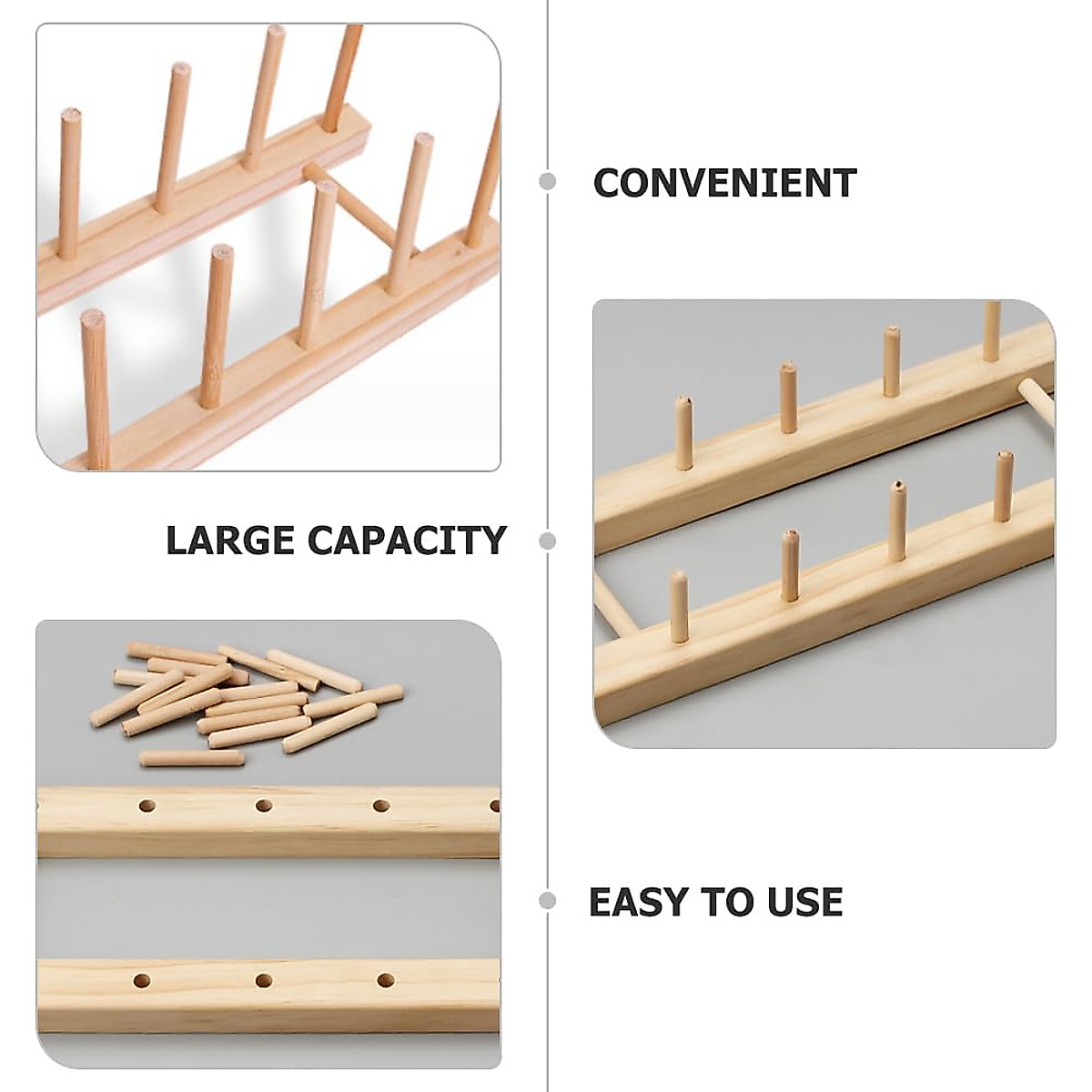 CONVENIENT

LARGE CAPACITY

EASY TO USE