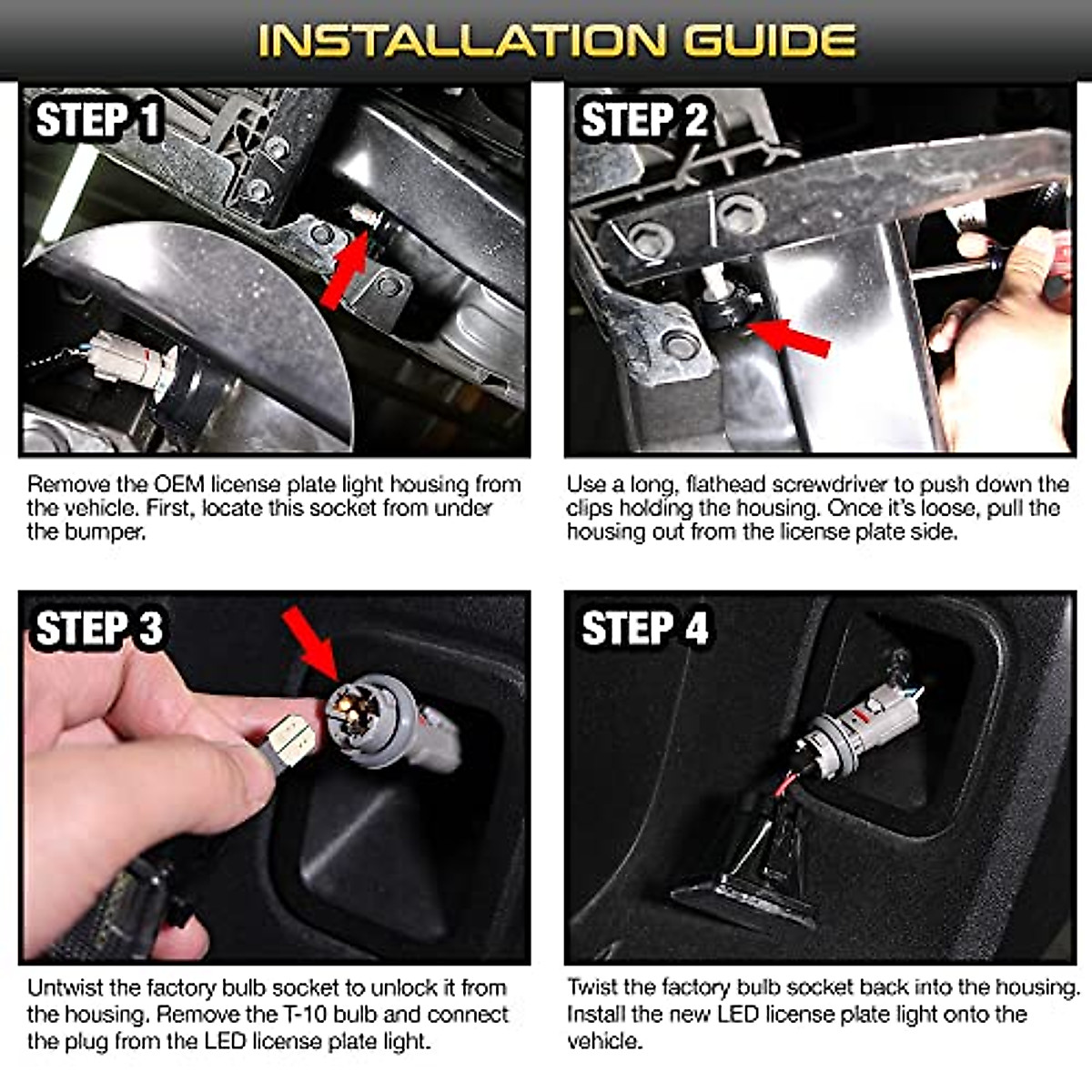 INSTALLATION GUIDE

STEP 1

Remove the OEM license plate light housing from the vehicle. First, locate this socket from under the bumper.

STEP 2

Use a long, flathead screwdriver to push down the clips holding the housing. Once it's loose, pull the housing out from the license plate side.

STEP 3

Untwist the factory bulb socket to unlock it from the housing. Remove the T-10 bulb and connect the plug from the LED license plate light.

STEP 4

Twist the factory bulb socket back into the housing. Install the new LED license plate light onto the vehicle.